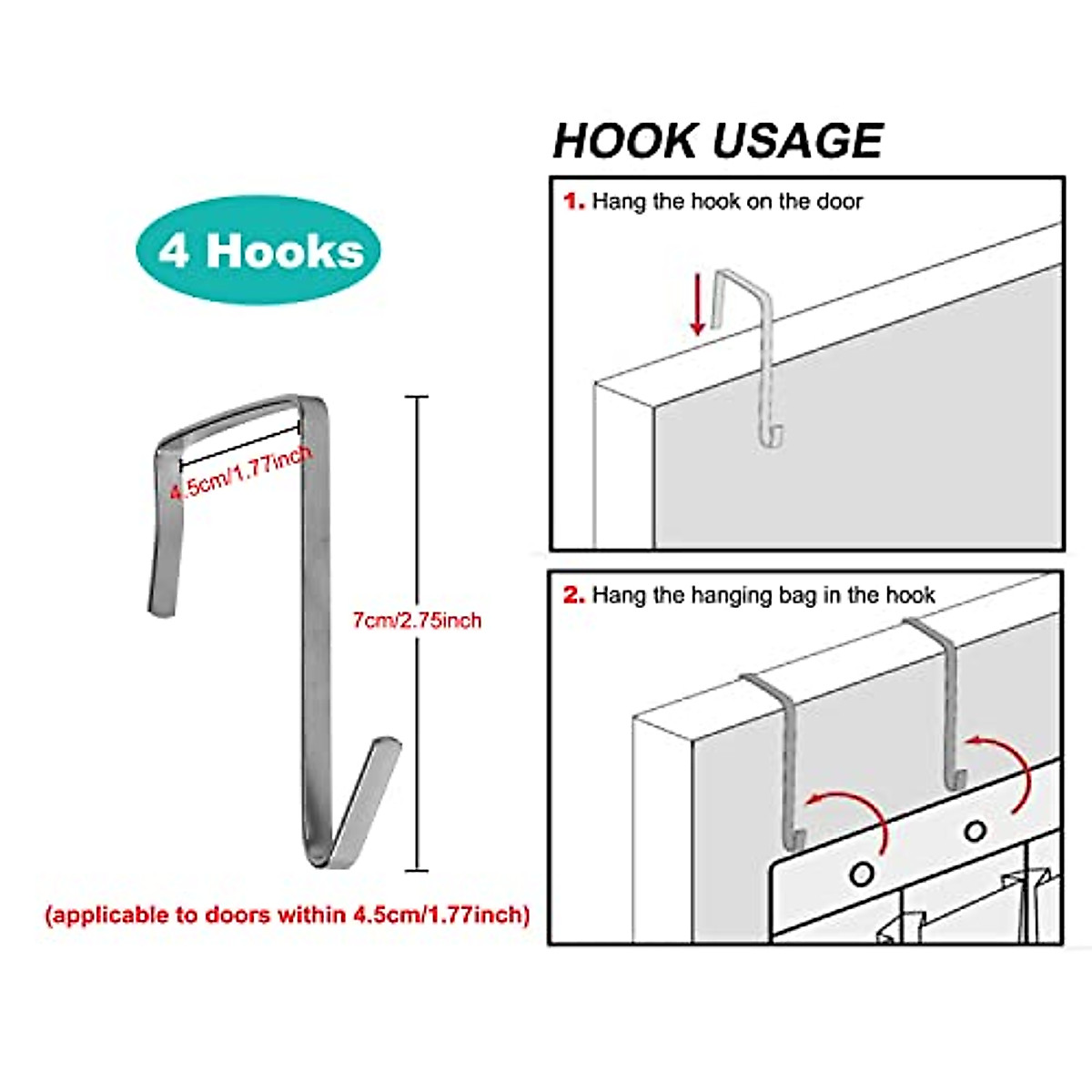 4 Hooks

4.5cm/1.77inch

7cm/2.75inch

(applicable to doors within 4.5cm/1.77inch)

HOOK USAGE

1. Hang the hook on the door

2. Hang the hanging bag in the hook