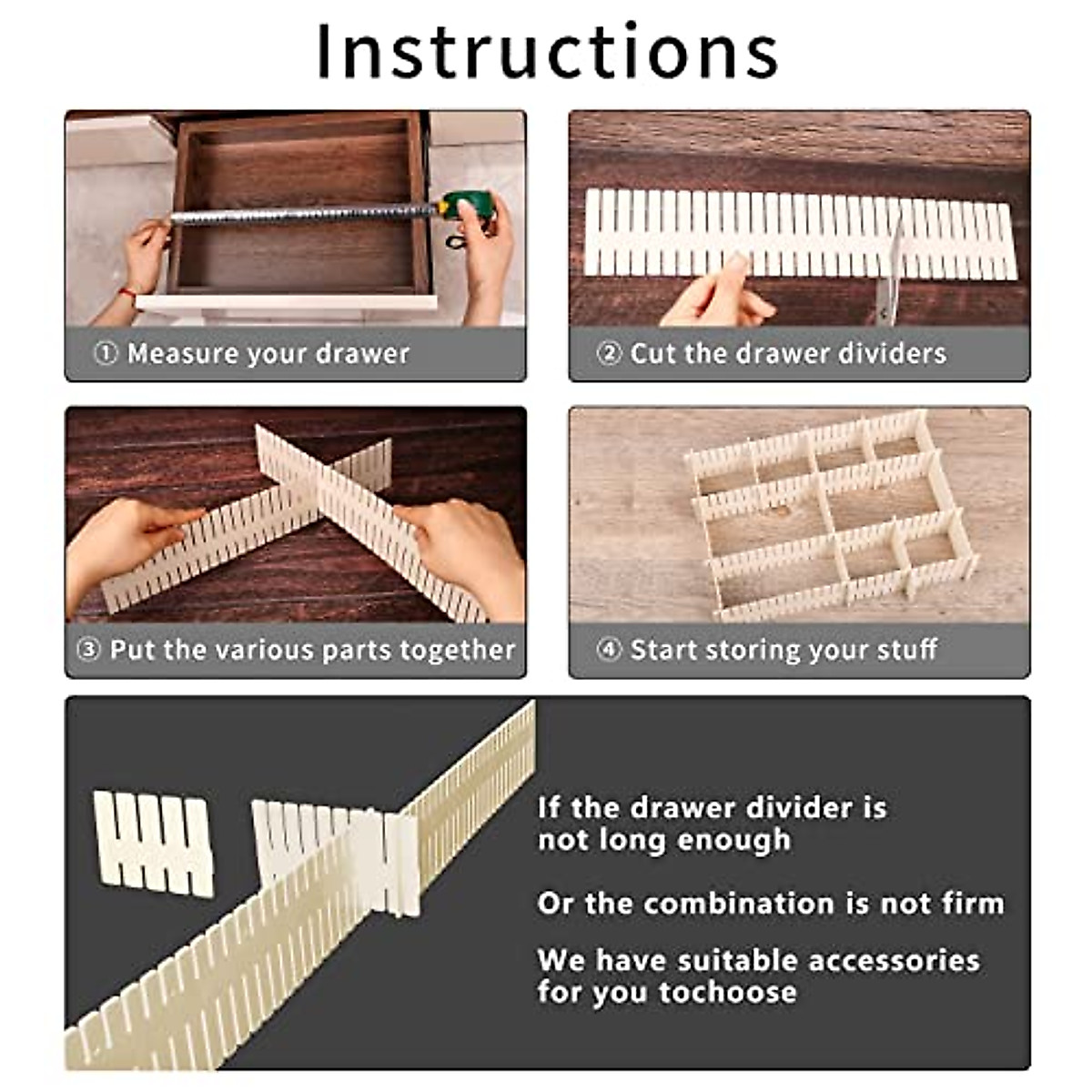 Instructions

① Measure your drawer

② Cut the drawer dividers

③ Put the various parts together

④ Start storing your stuff

If the drawer divider is not long enough

Or the combination is not firm

We have suitable accessories for you tochoose