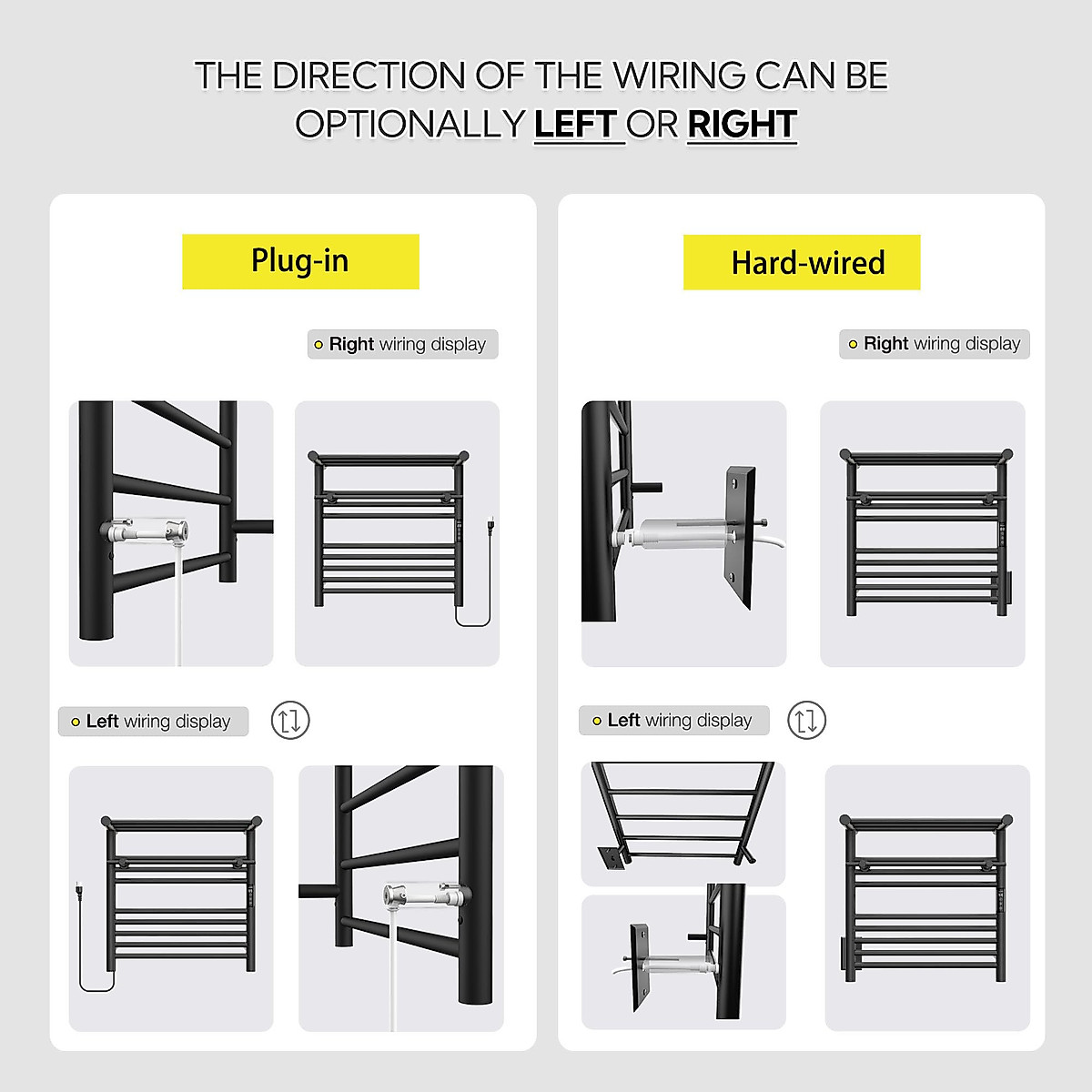 THE DIRECTION OF THE WIRING CAN BE OPTIONALLY LEFT OR RIGHT

Plug-in

Right wiring display

Left wiring display

Hard-wired

Right wiring display

Left wiring display