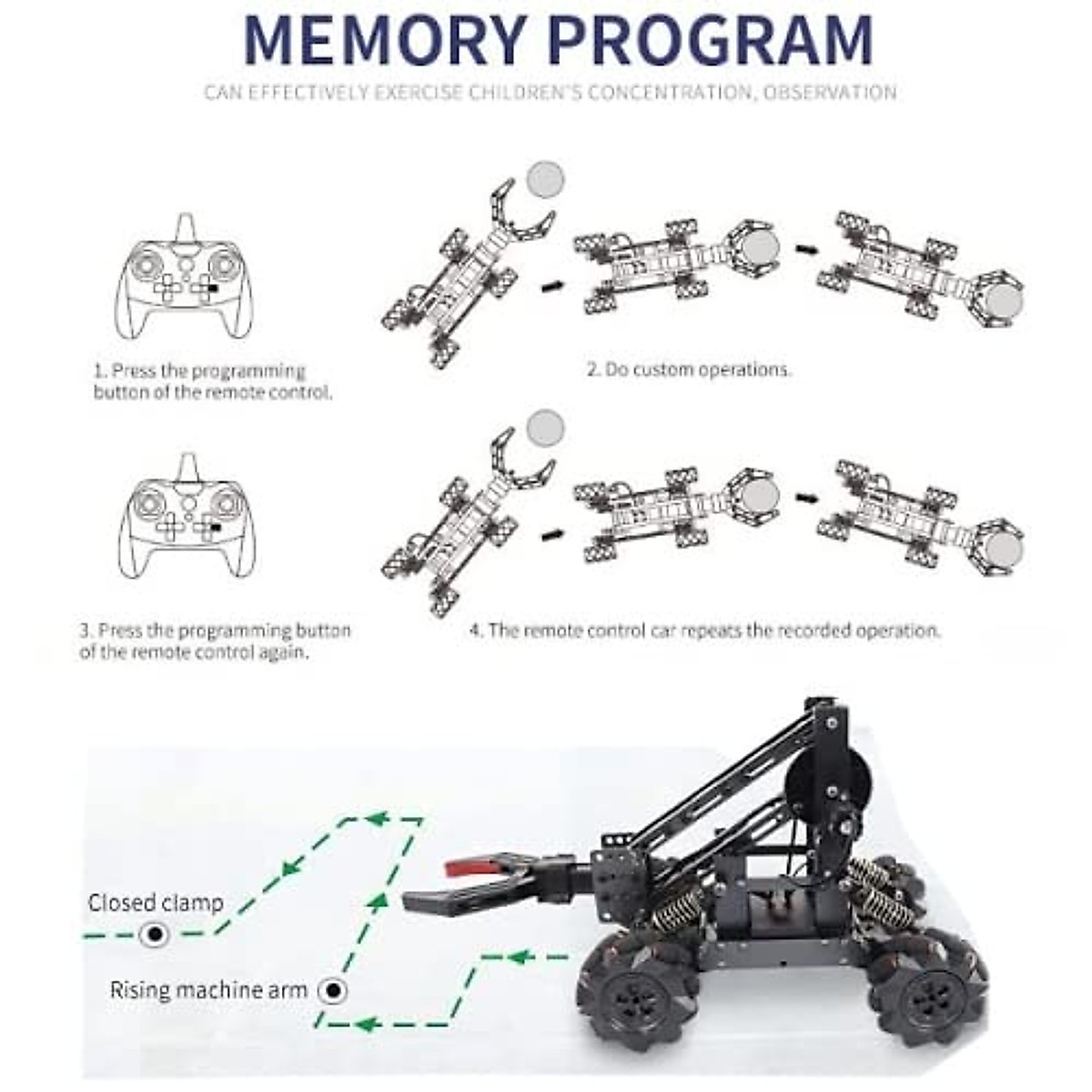 MEMORY PROGRAM

CAN EFFECTIVELY EXERCISE CHILDREN'S CONCENTRATION, OBSERVATION

1. Press the programming button of the remote control.

2. Do custom operations.

3. Press the programming button of the remote control again.

4. The remote control car repeats the recorded operation.

Closed clamp

Rising machine arm