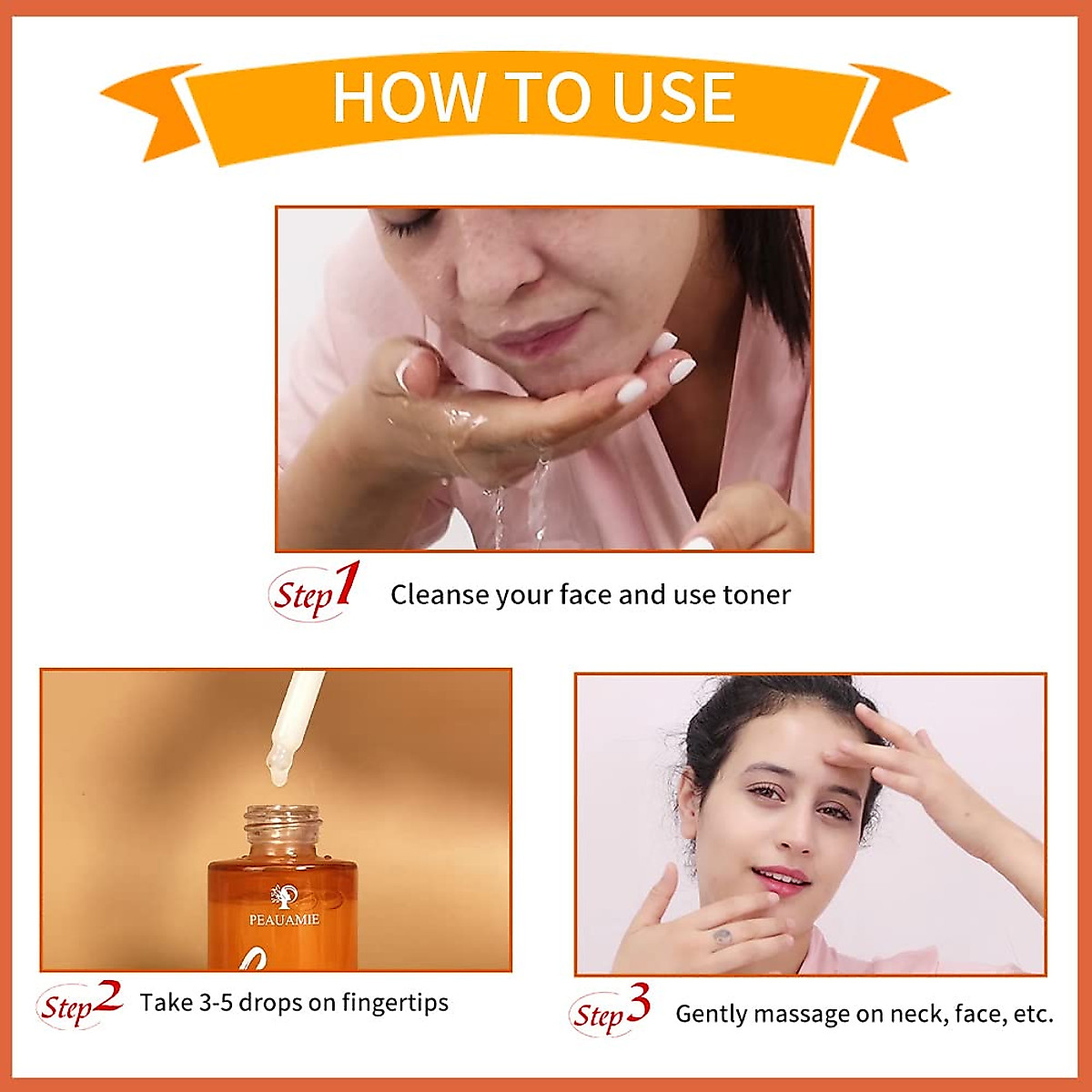 HOW TO USE

Step1 Cleanse your face and use toner

PEAUAMIE

Step2 Take 3-5 drops on fingertips

Step3 Gently massage on neck, face, etc.