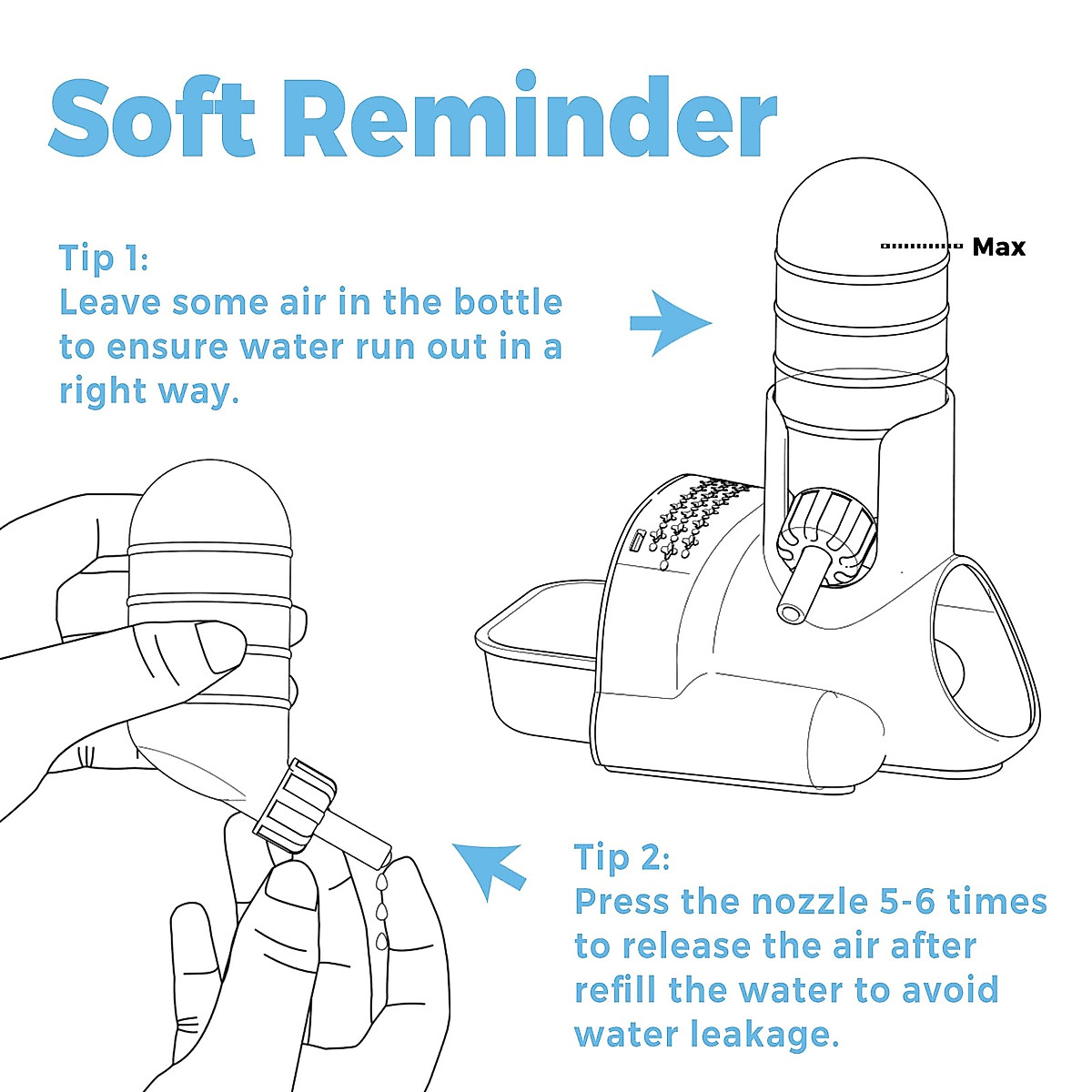 Soft Reminder

Tip 1:
Leave some air in the bottle to ensure water run out in a right way.

Max

Tip 2:
Press the nozzle 5-6 times to release the air after refill the water to avoid water leakage.