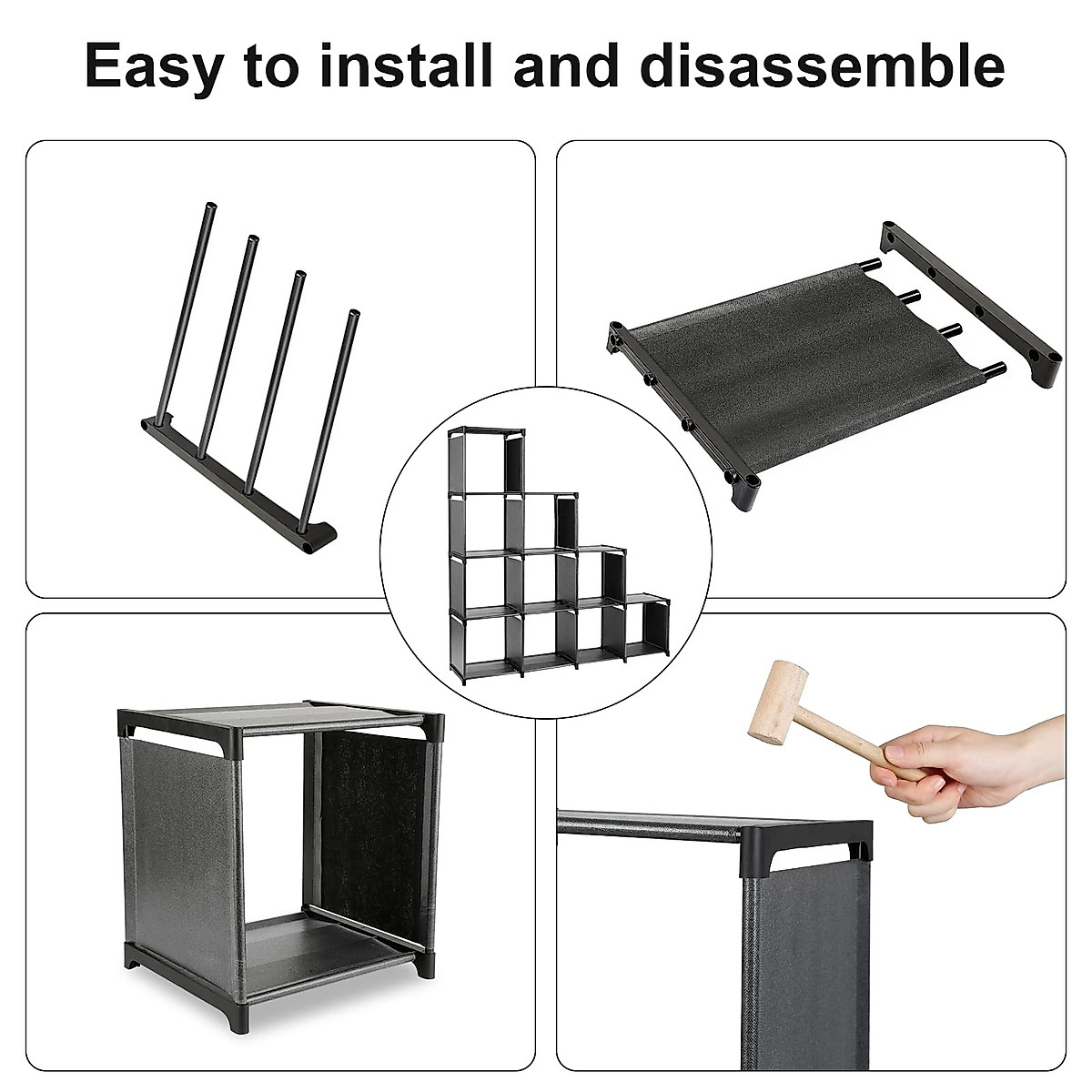 Easy to install and disassemble