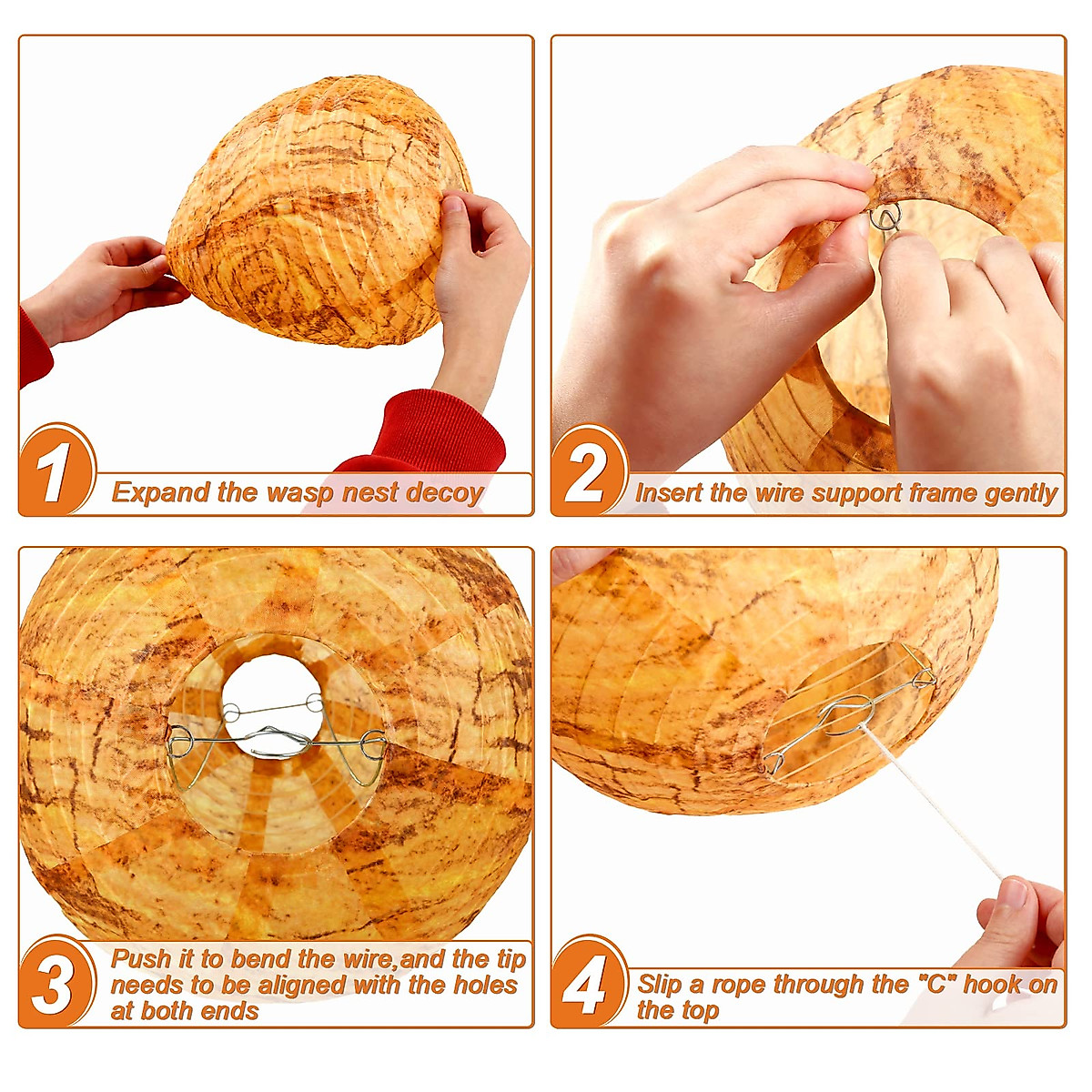 1
Expand the wasp nest decoy

2
Insert the wire support frame gently

3
Push it to bend the wire,and the tip needs to be aligned with the holes at both ends

4
Slip a rope through the "C" hook on the top