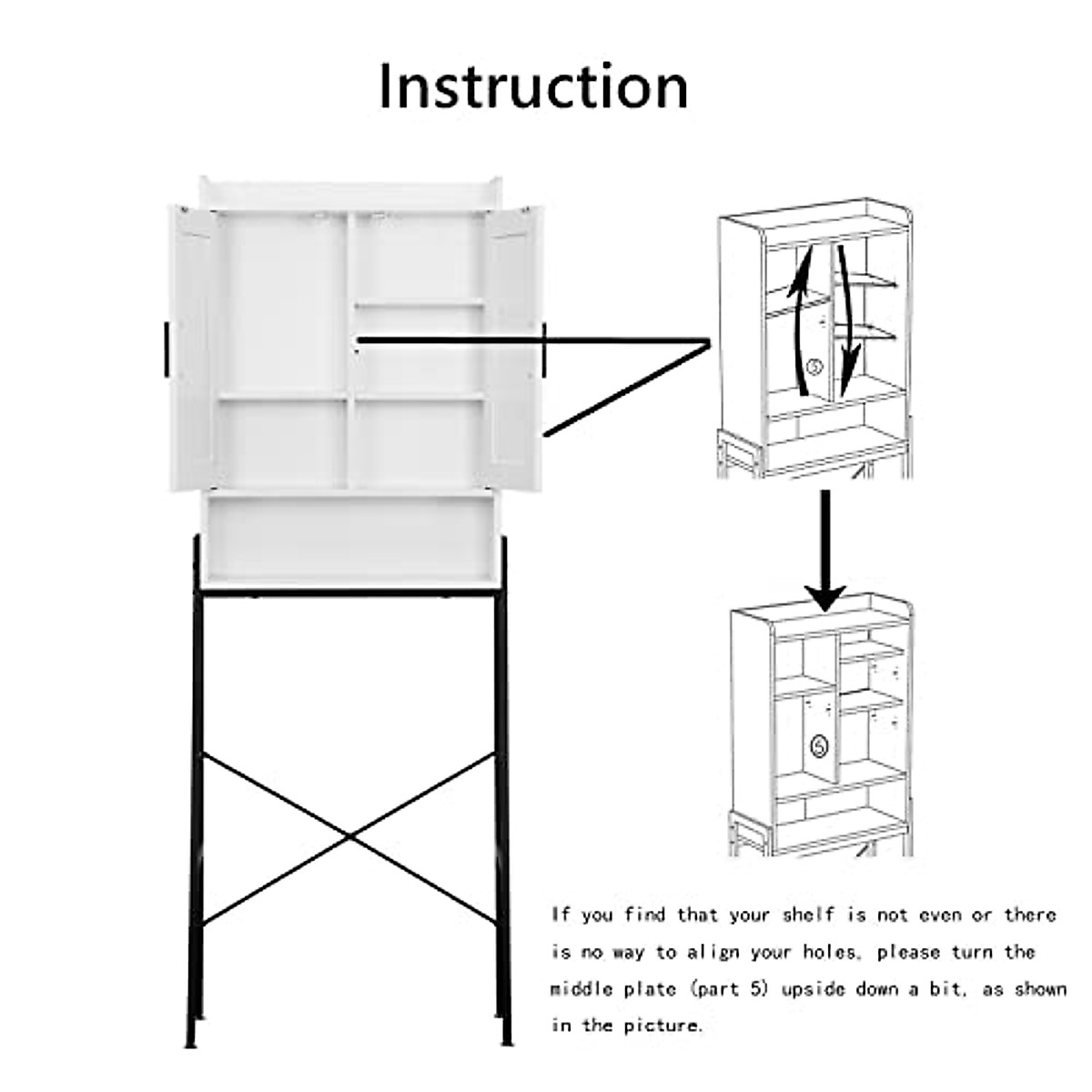 Instruction

5

5

If you find that your shelf is not even or there is no way to align your holes, please turn the middle plate (part 5) upside down a bit, as shown in the picture.