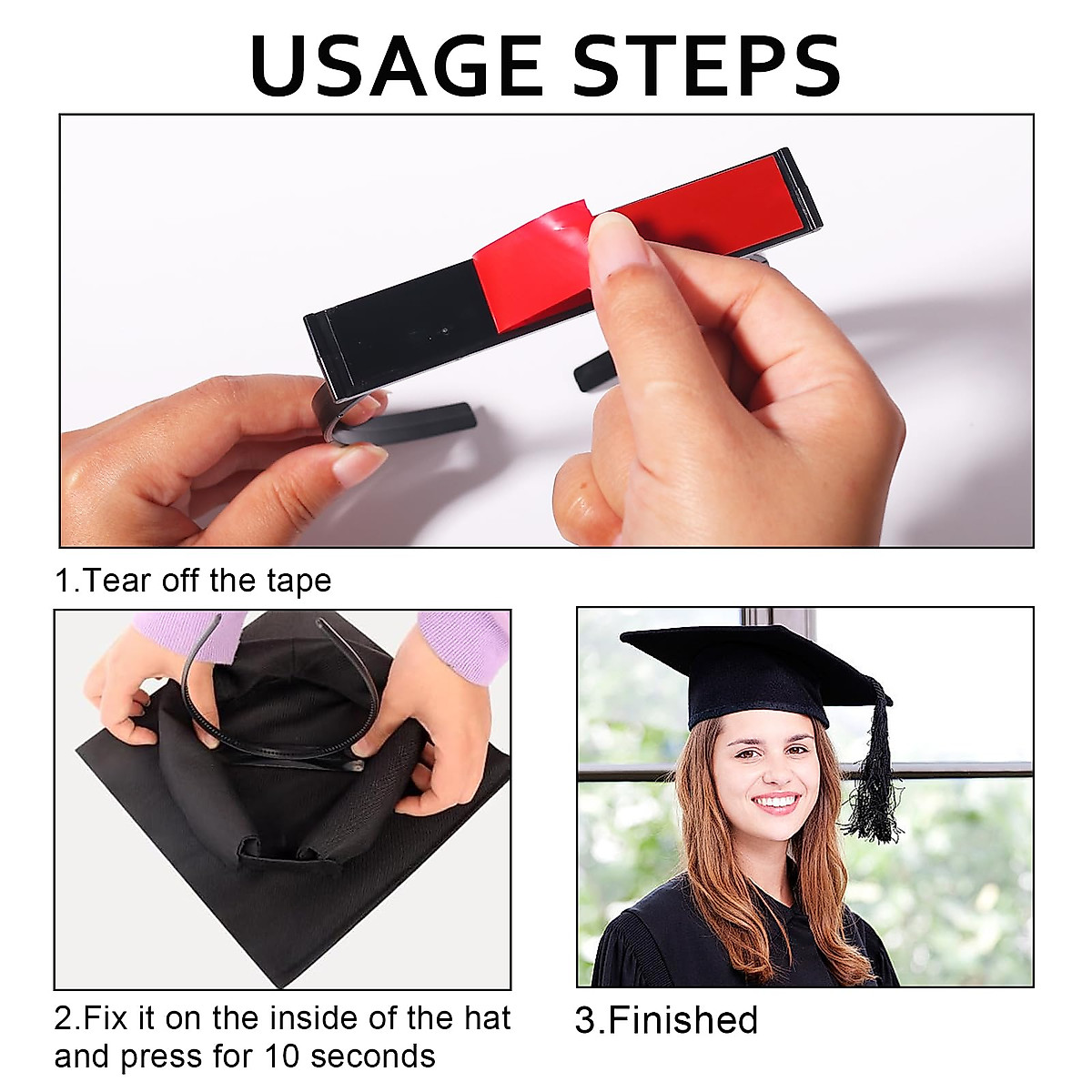 USAGE STEPS

1.Tear off the tape

2.Fix it on the inside of the hat and press for 10 seconds

3.Finished