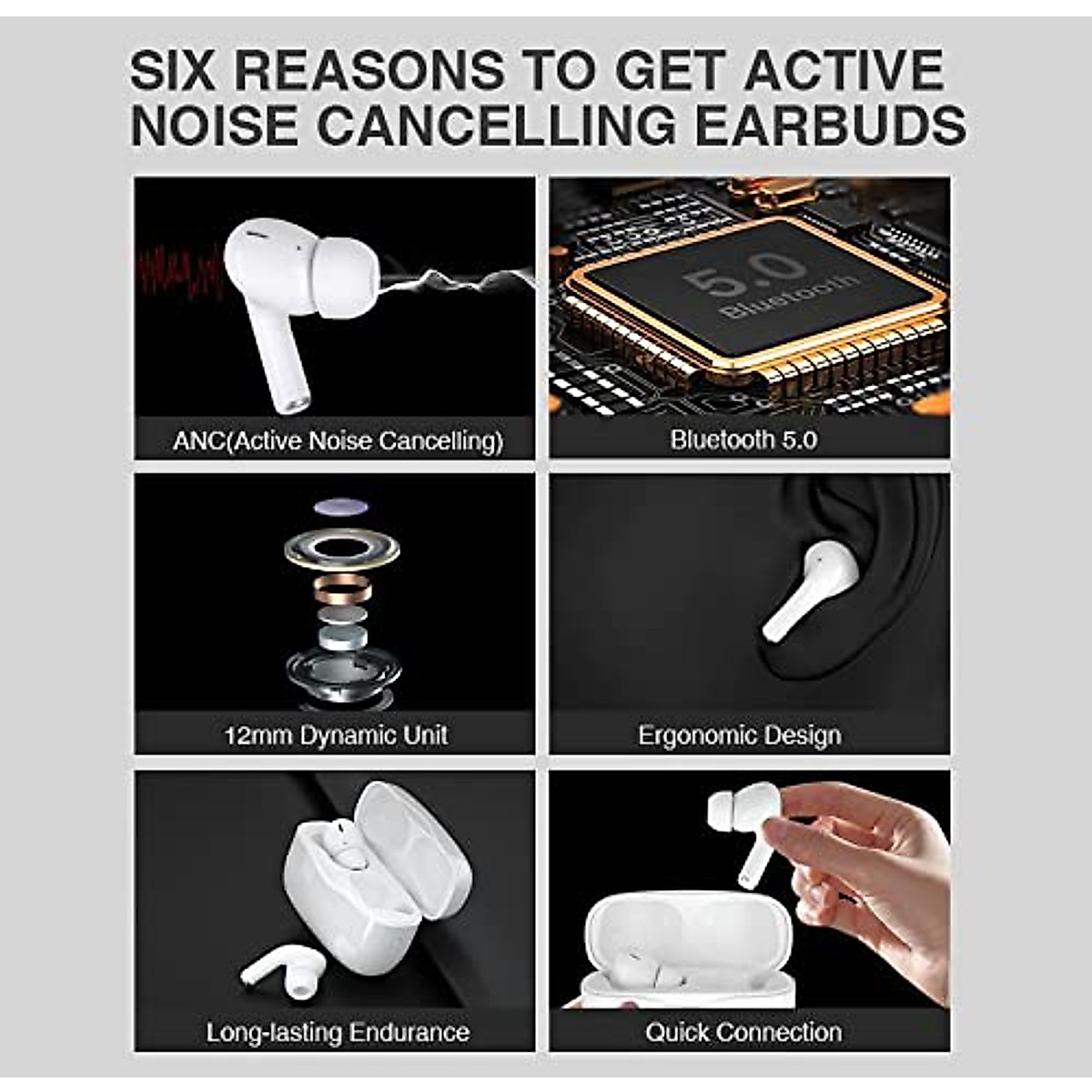 SIX REASONS TO GET ACTIVE NOISE CANCELLING EARBUDS

ANC(Active Noise Cancelling)

5.0
Bluetooth

Bluetooth 5.0

12mm Dynamic Unit

Ergonomic Design

Long-lasting Endurance

Quick Connection