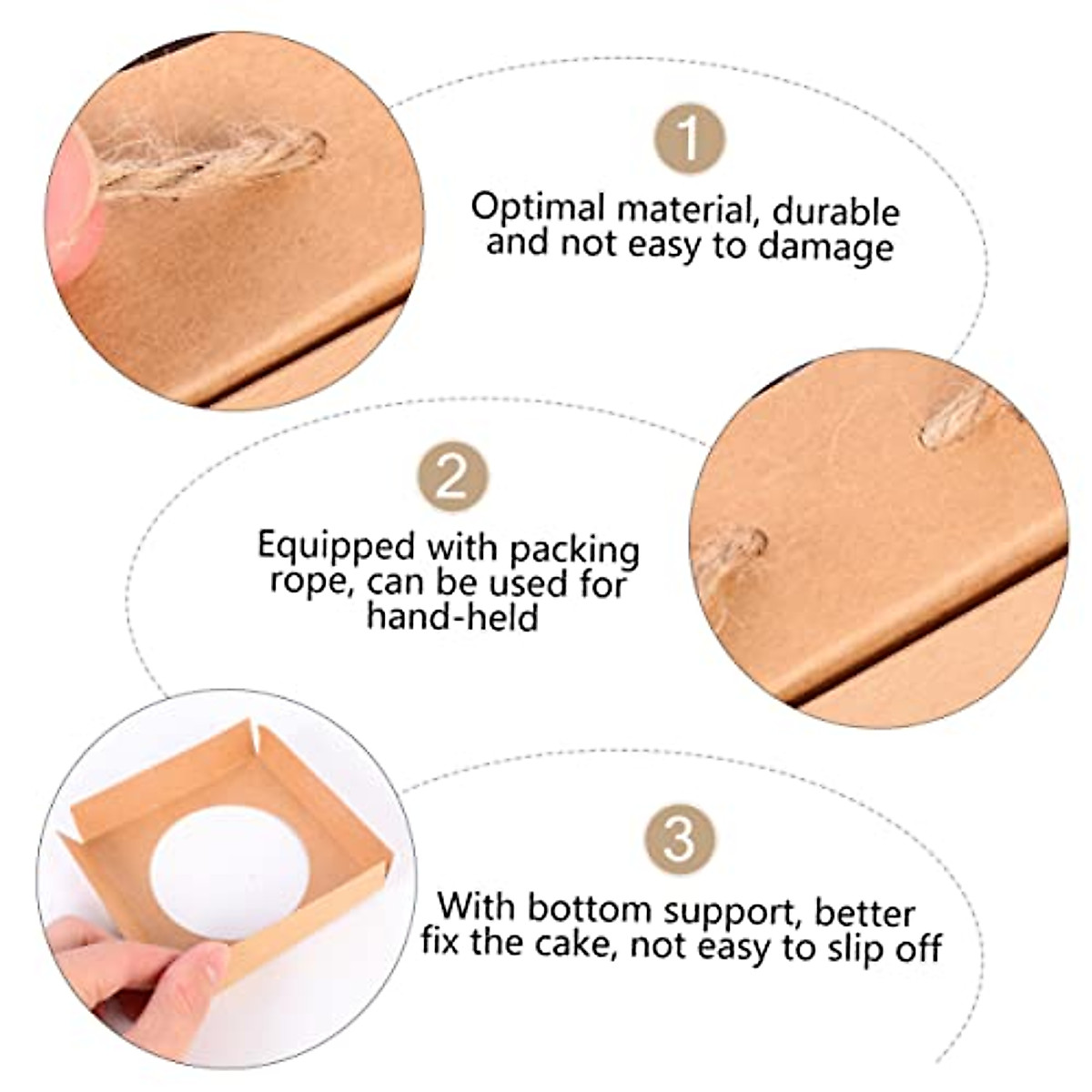 1

Optimal material, durable and not easy to damage

2

Equipped with packing rope, can be used for hand-held

3

With bottom support, better fix the cake, not easy to slip off