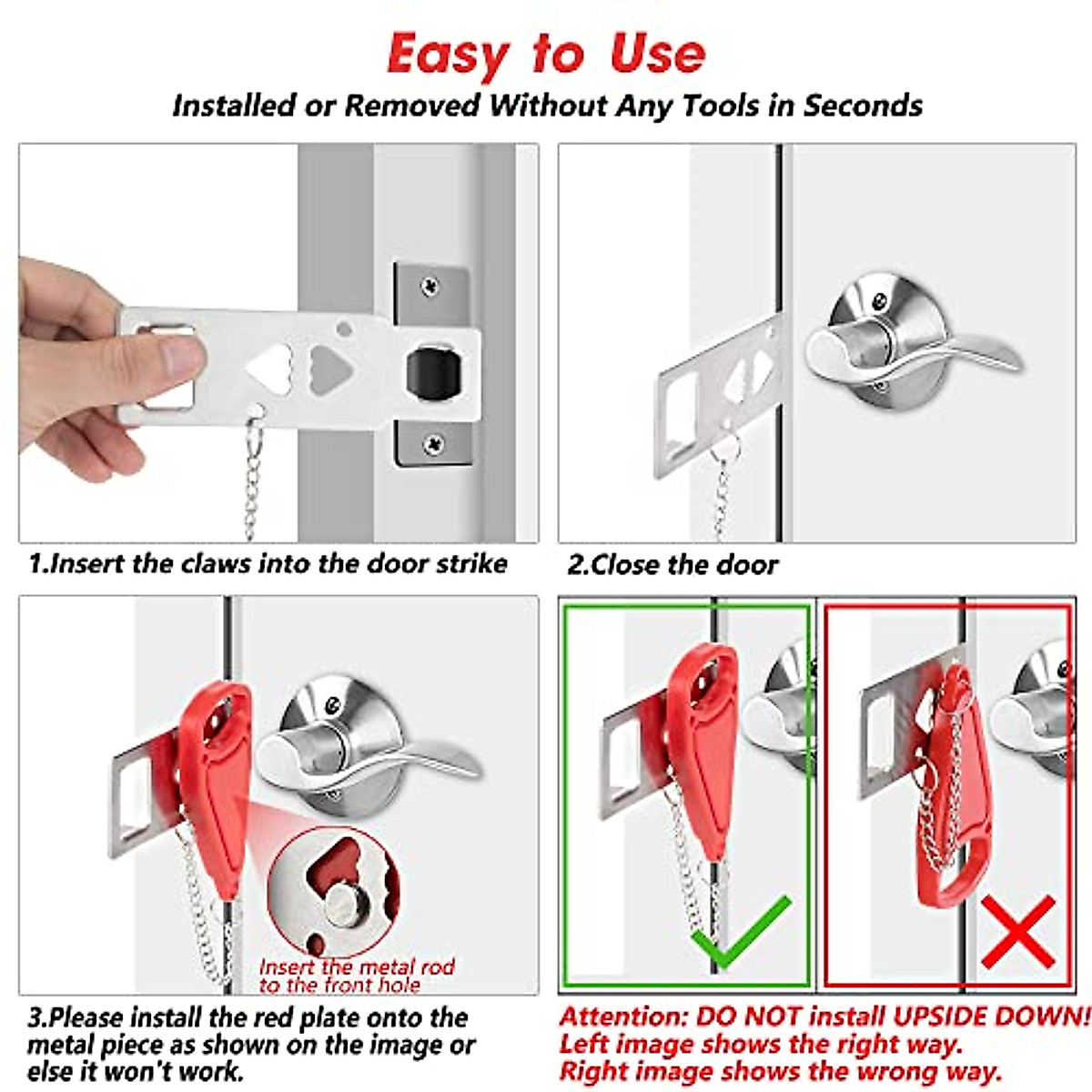 Easy to Use

Installed or Removed Without Any Tools in Seconds

1.Insert the claws into the door strike

2.Close the door

Insert the metal rod to the front hole

3.Please install the red plate onto the metal piece as shown on the image or else it won't work.

Attention: DO NOT install UPSIDE DOWN! Left image shows the right way. Right image shows the wrong way.