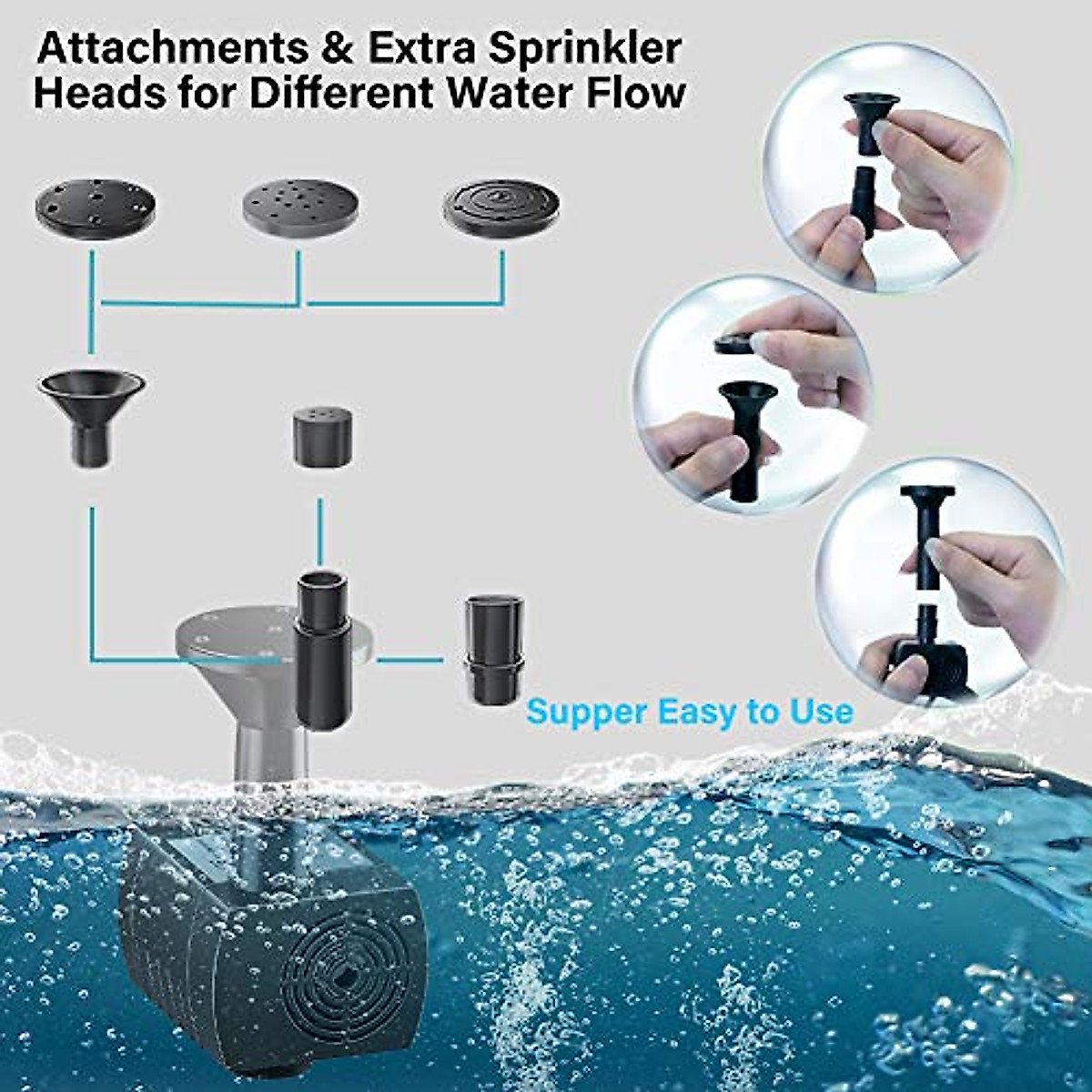 Attachments & Extra Sprinkler Heads for Different Water Flow

Supper Easy to Use