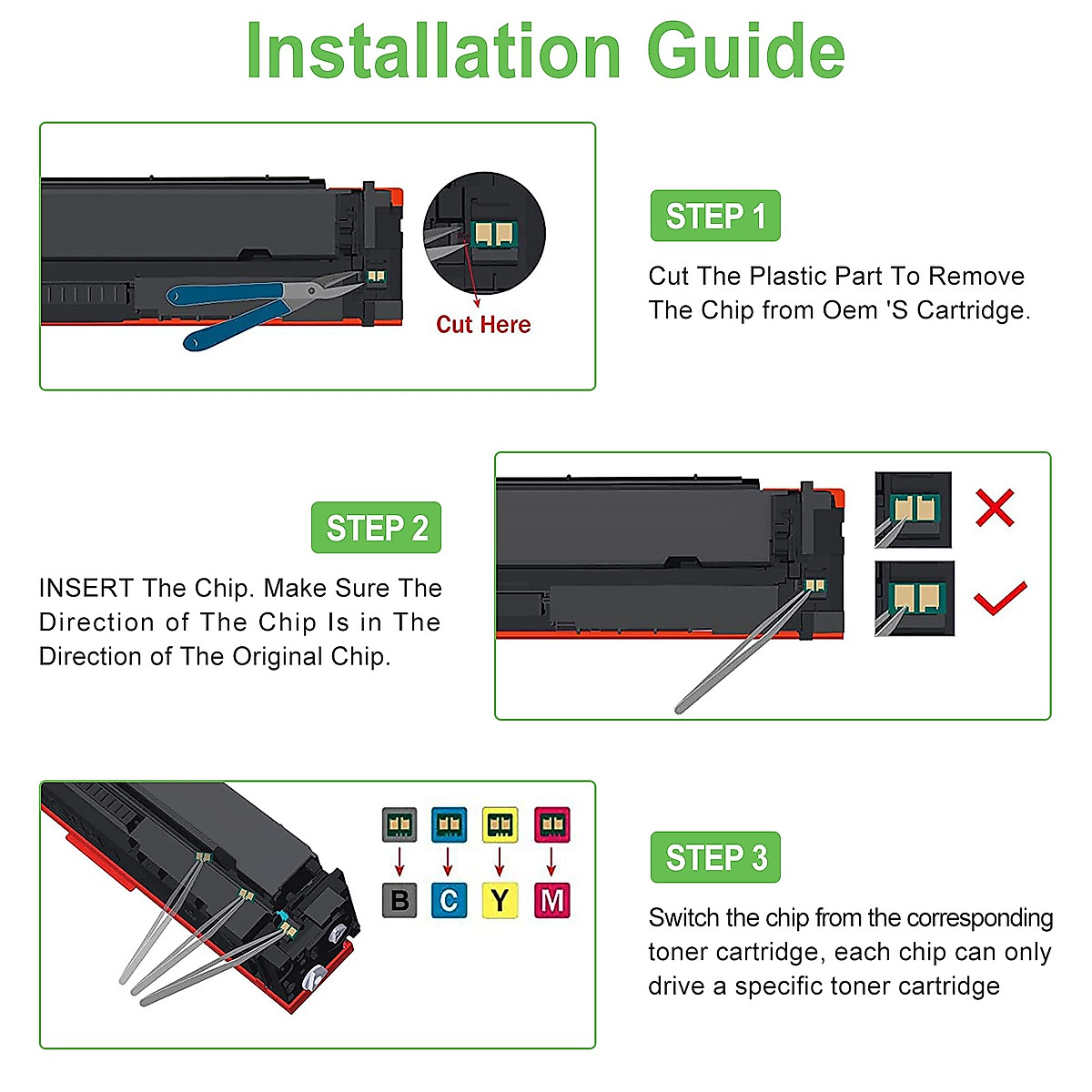 Installation Guide

Cut Here

STEP 1

Cut The Plastic Part To Remove The Chip from Oem 'S Cartridge.

STEP 2

INSERT The Chip. Make Sure The Direction of The Chip Is in The Direction of The Original Chip.

B C Y M

STEP 3

Switch the chip from the corresponding toner cartridge, each chip can only drive a specific toner cartridge