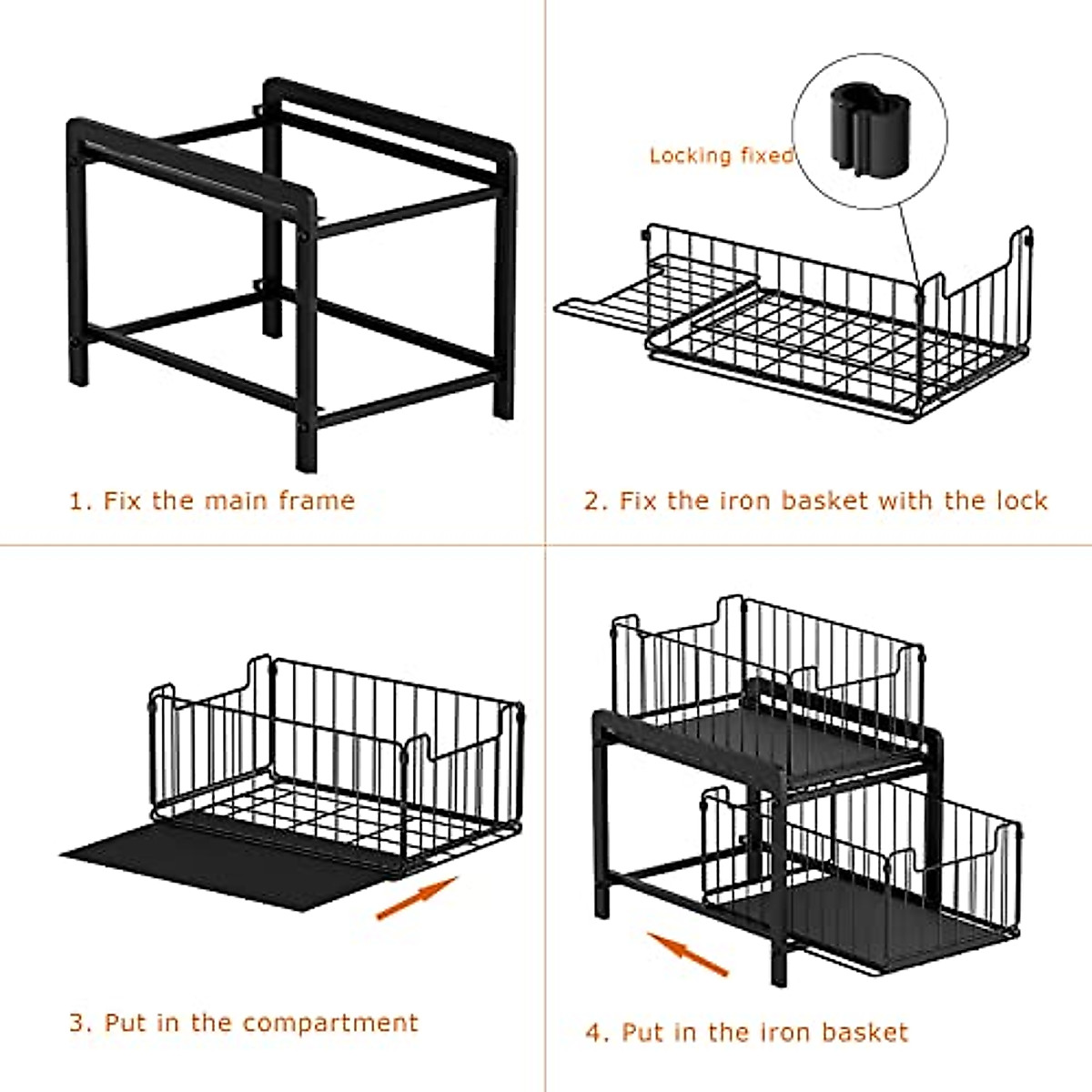 1. Fix the main frame

Locking fixed

2. Fix the iron basket with the lock

3. Put in the compartment

4. Put in the iron basket