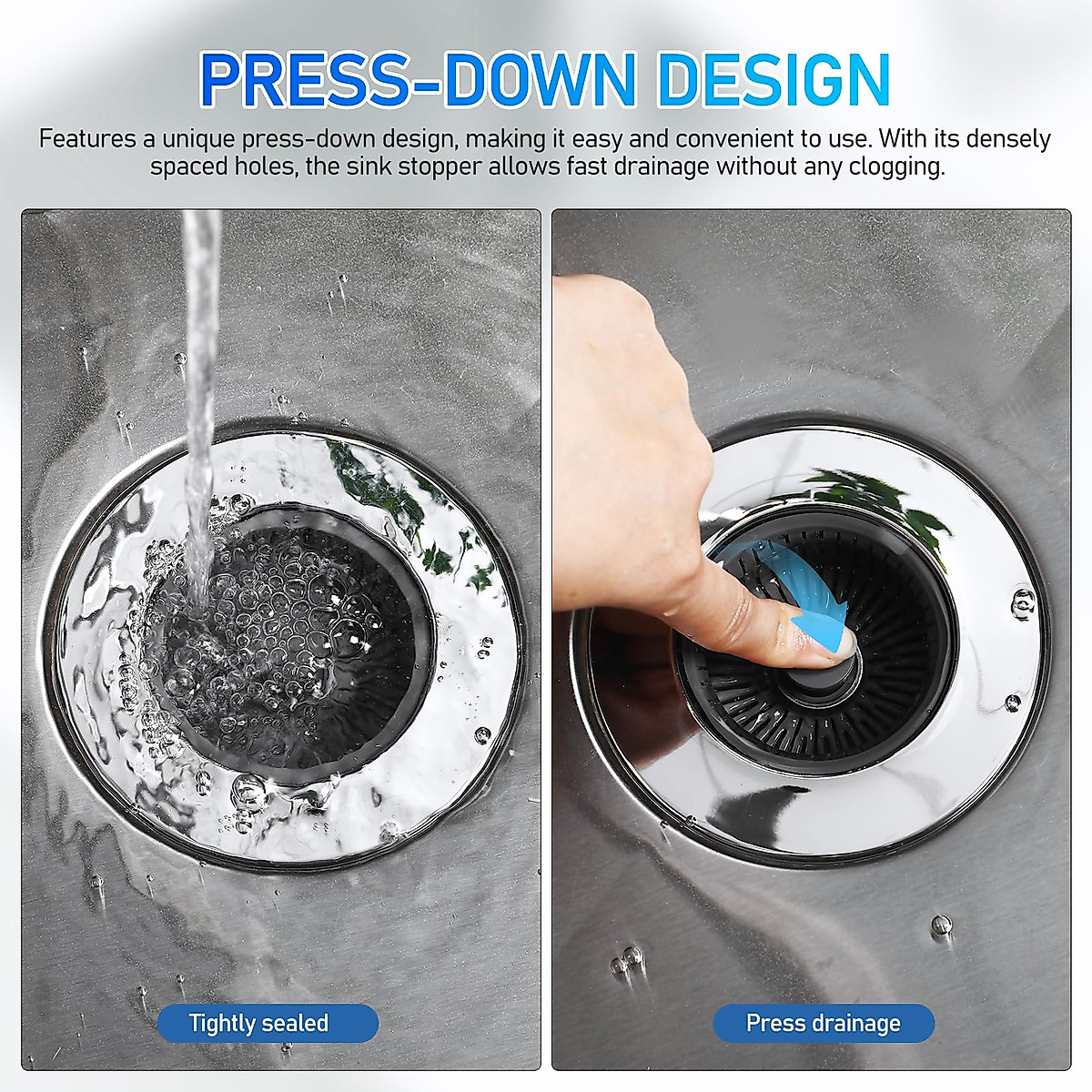 PRESS-DOWN DESIGN

Features a unique press-down design, making it easy and convenient to use. With its densely spaced holes, the sink stopper allows fast drainage without any clogging.

Tightly sealed

Press drainage