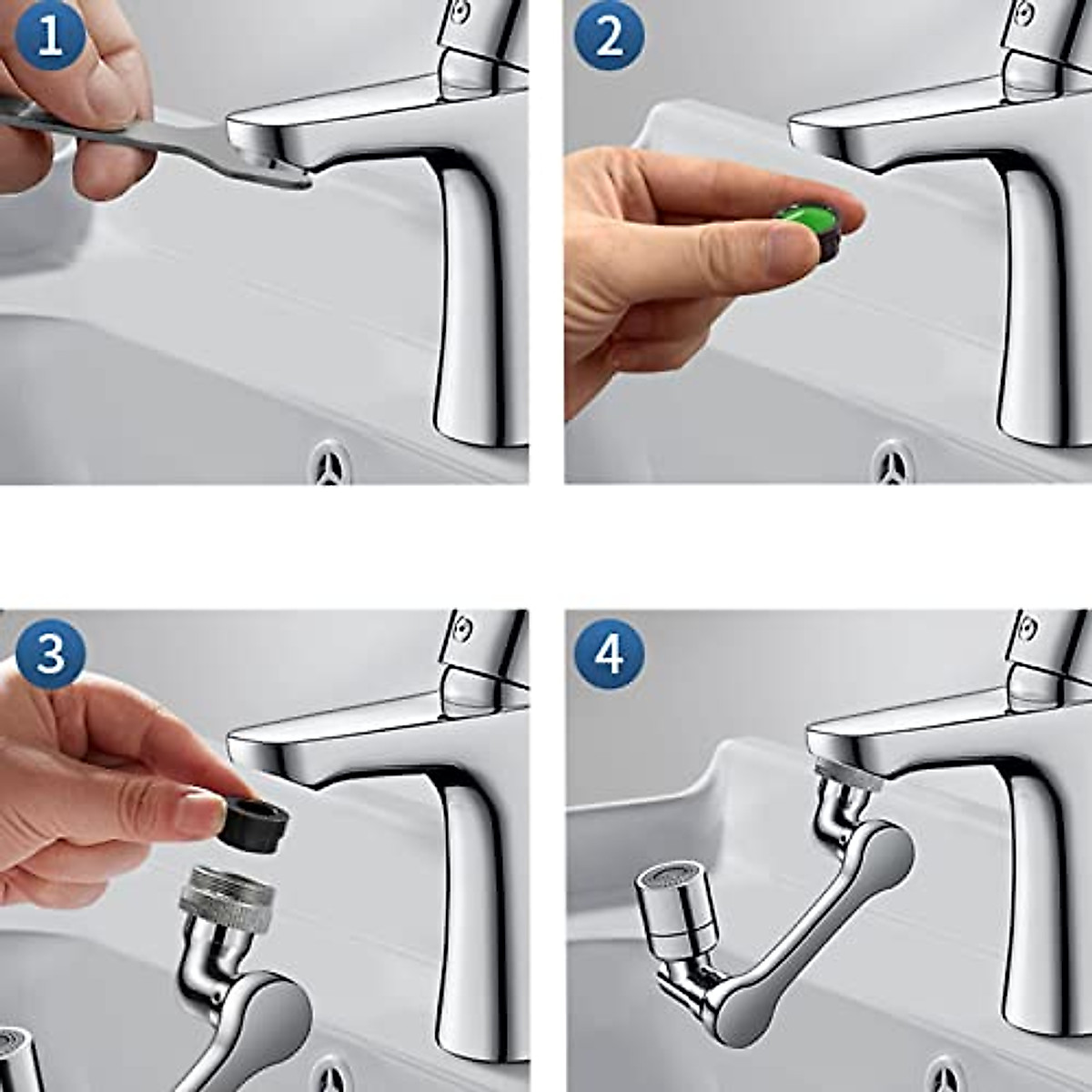 1

2

3

4