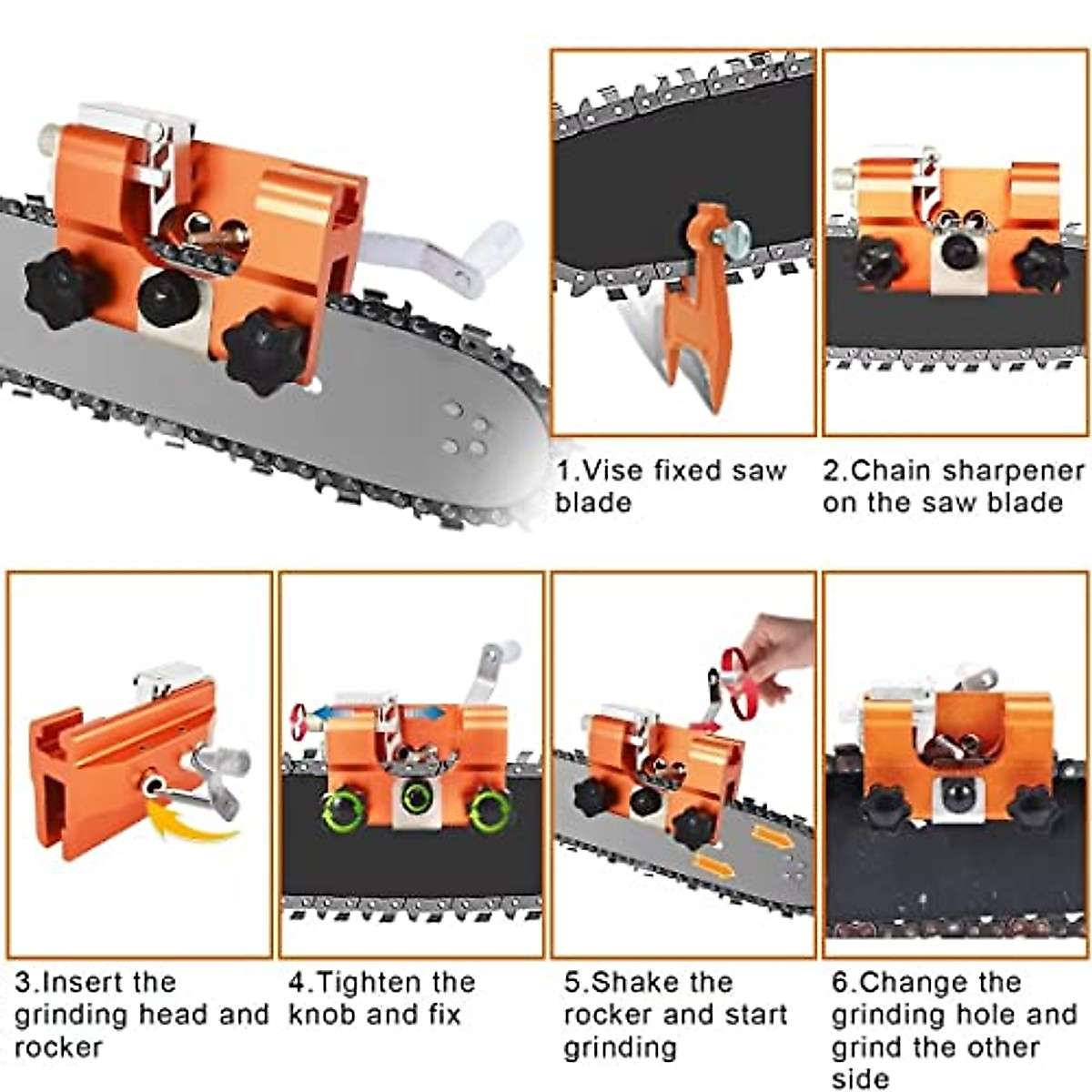 1.Vise fixed saw blade

2.Chain sharpener on the saw blade

3.Insert the grinding head and rocker

4.Tighten the knob and fix

5.Shake the rocker and start grinding

6.Change the grinding hole and grind the other side