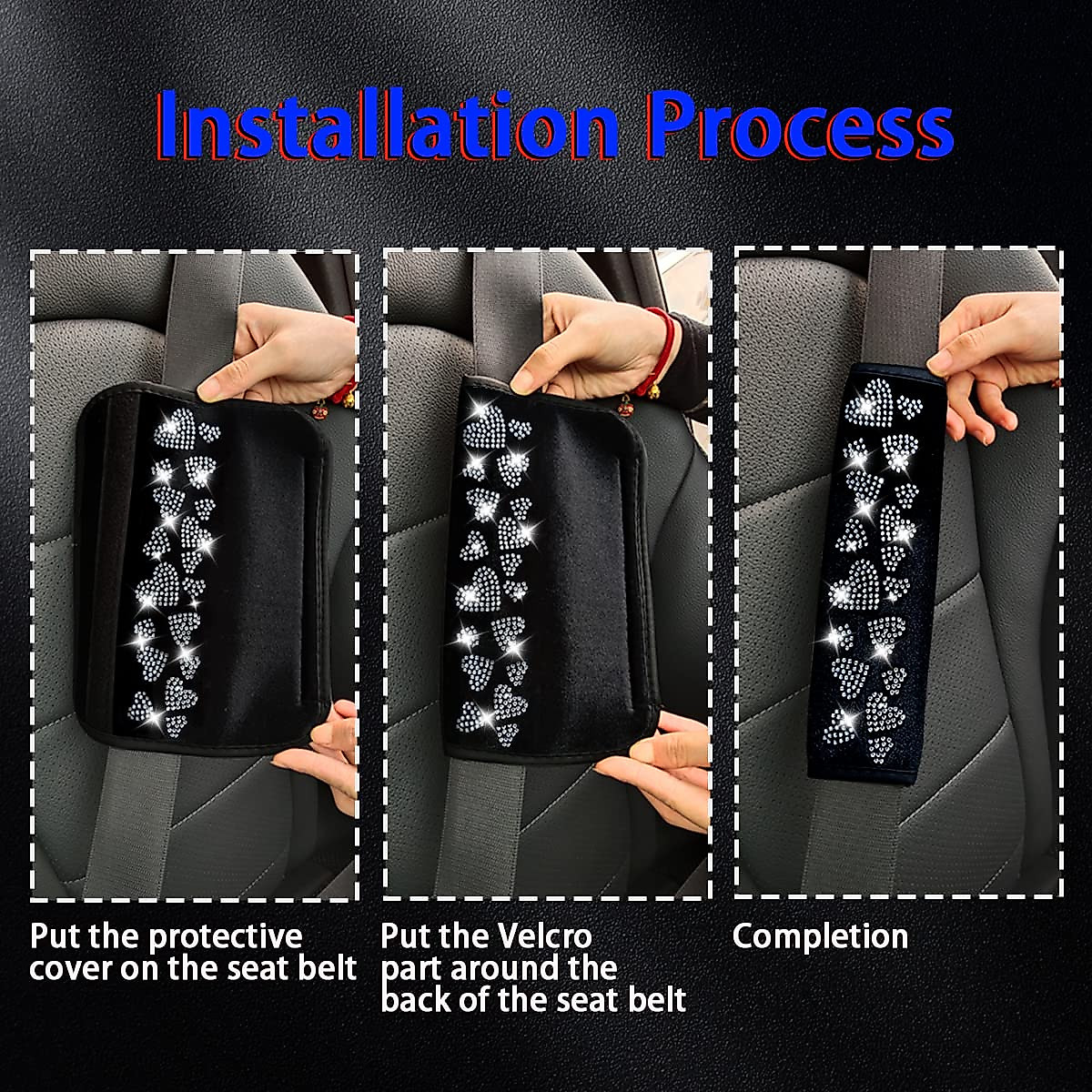 Installation Process

Put the protective cover on the seat belt

Put the Velcro part around the back of the seat belt

Completion