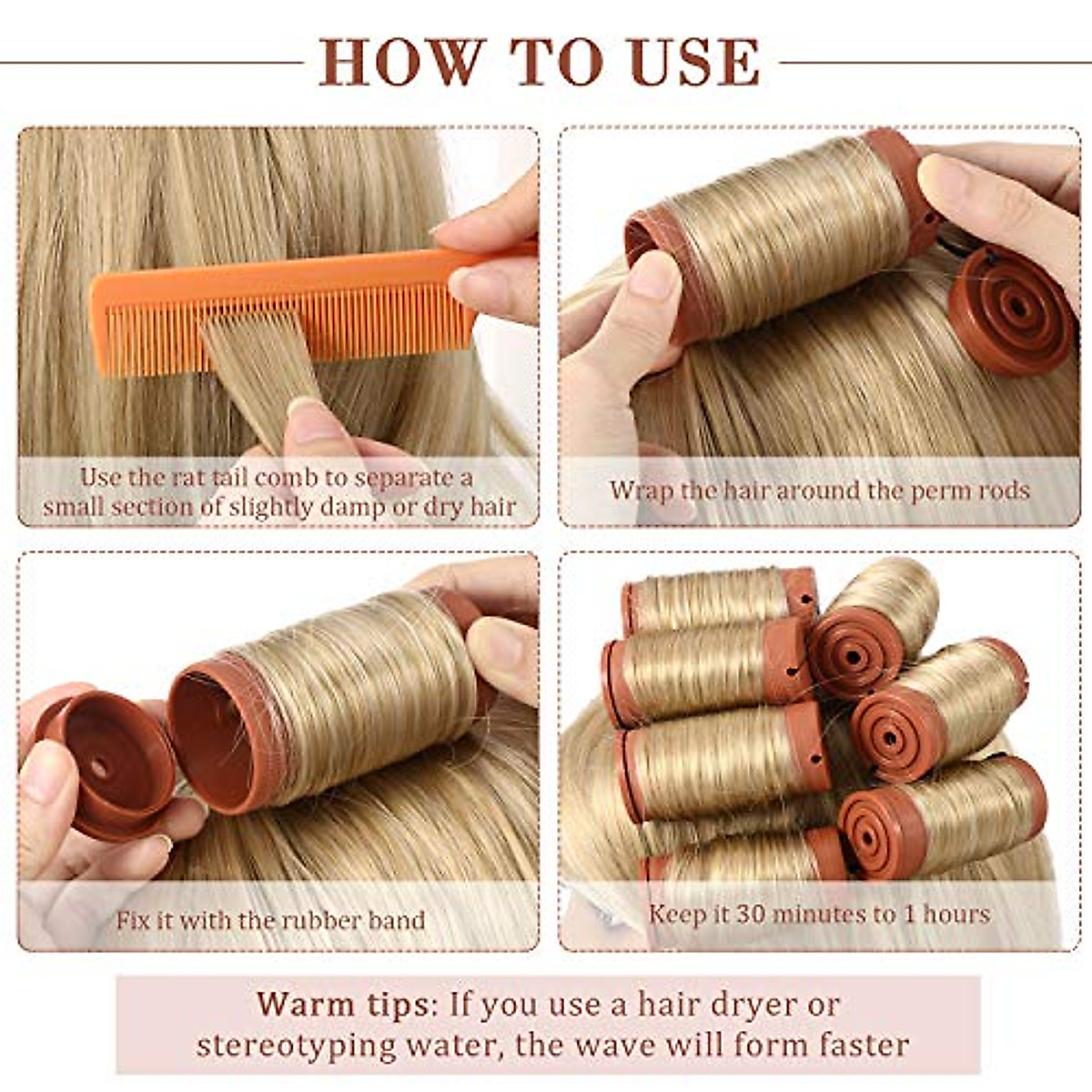 HOW TO USE

Use the rat tail comb to separate a small section of slightly damp or dry hair

Wrap the hair around the perm rods

Fix it with the rubber band

Keep it 30 minutes to 1 hours

Warm tips: If you use a hair dryer or stereotyping water, the wave will form faster