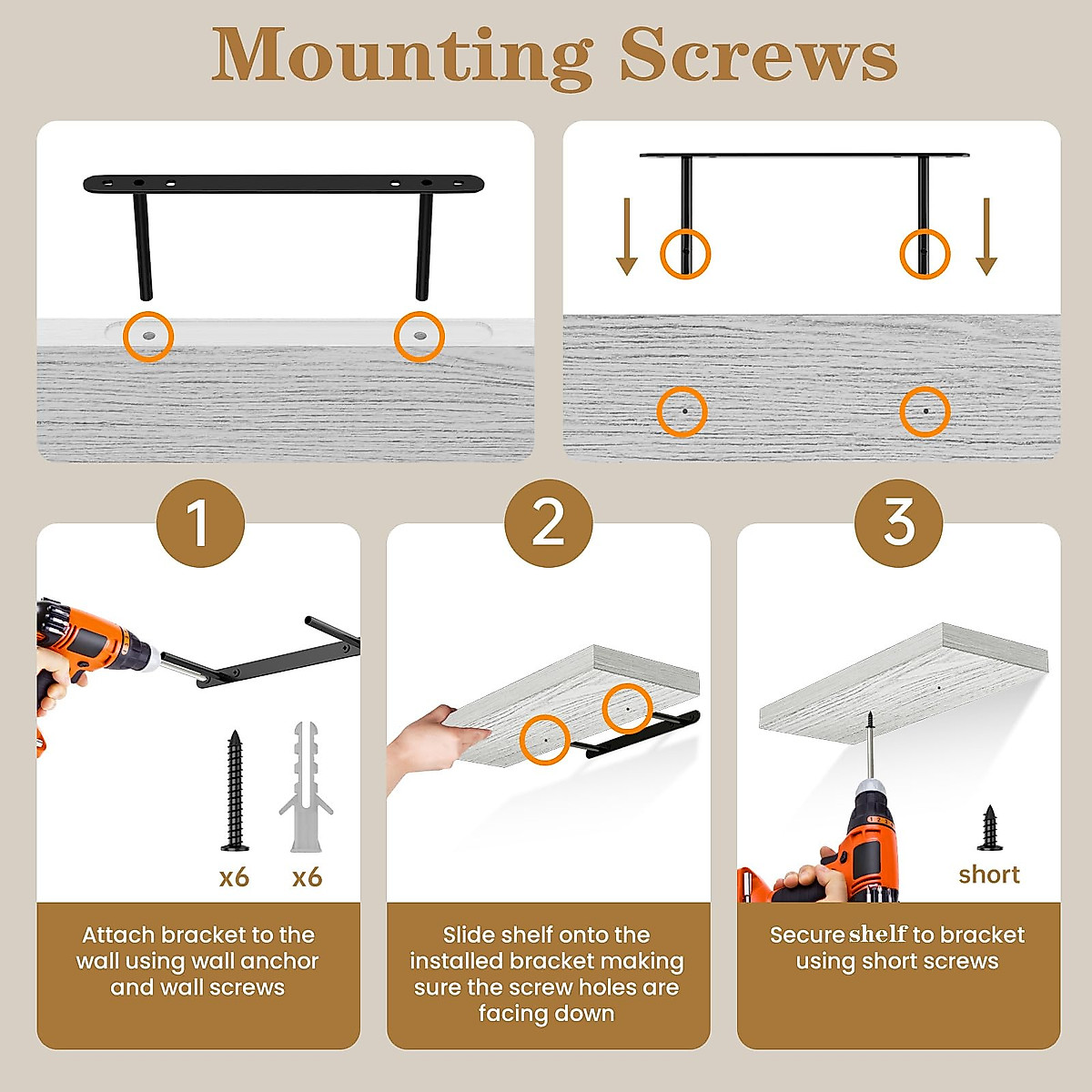 Mounting Screws

1

x6 x6

Attach bracket to the wall using wall anchor and wall screws

2

Slide shelf onto the installed bracket making sure the screw holes are facing down

3

short

Secure shelf to bracket using short screws