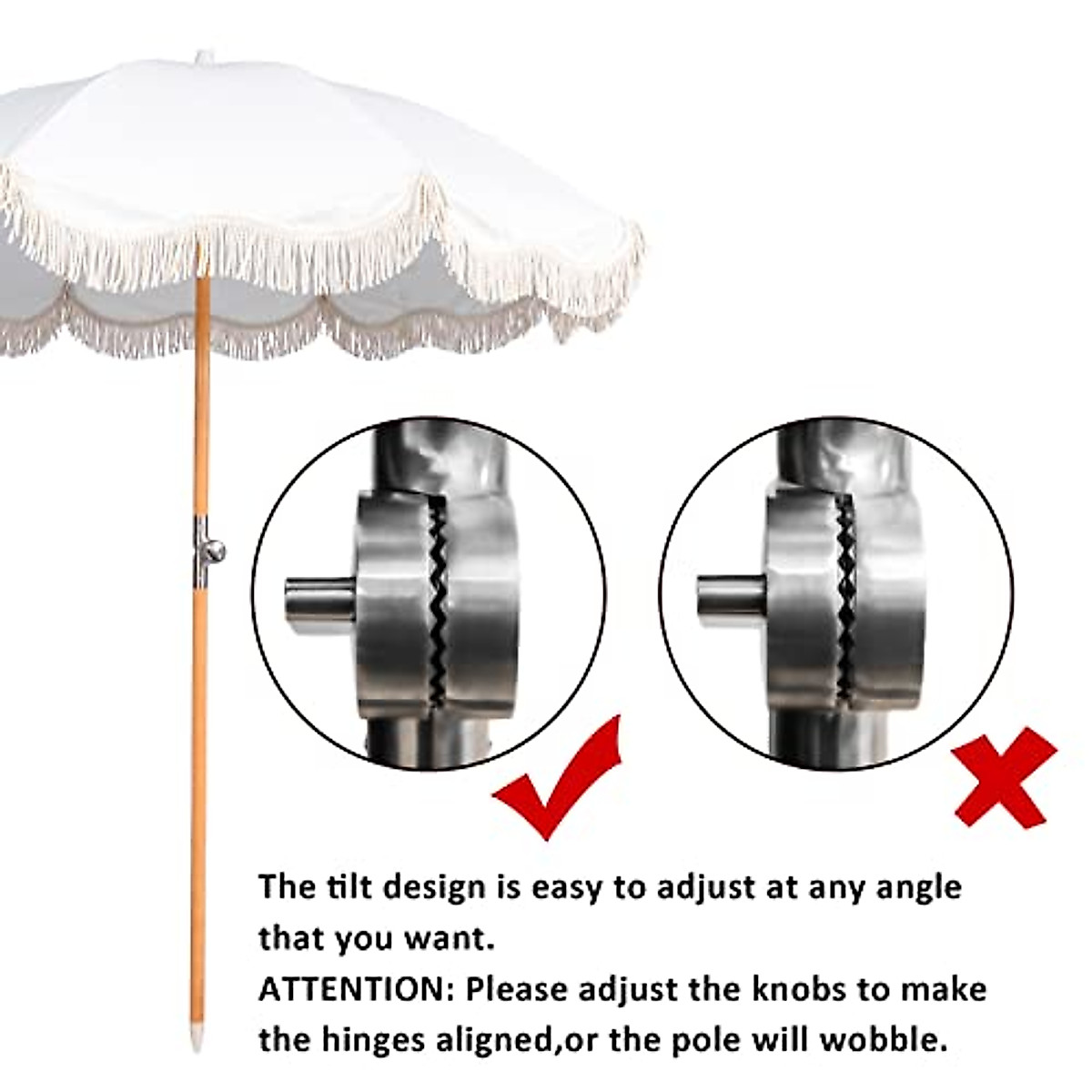 The tilt design is easy to adjust at any angle that you want.
ATTENTION: Please adjust the knobs to make the hinges aligned,or the pole will wobble.