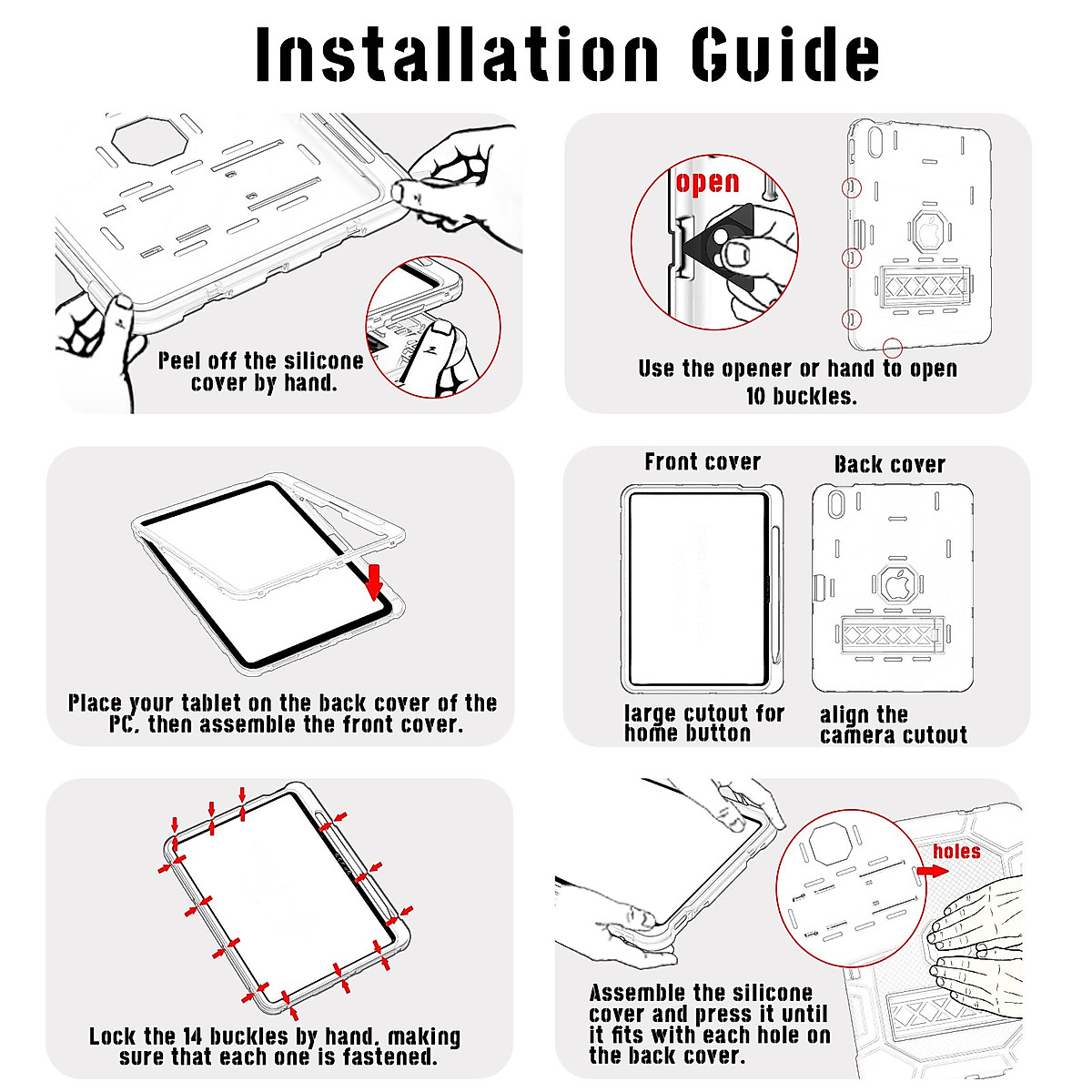 Installation Guide

Peel off the silicone cover by hand.

open

Use the opener or hand to open 10 buckles.

Place your tablet on the back cover of the PC, then assemble the front cover.

Front cover

Back cover

large cutout for home button

align the camera cutout

Lock the 14 buckles by hand, making sure that each one is fastened.

holes

Assemble the silicone cover and press it until it fits with each hole on the back cover.