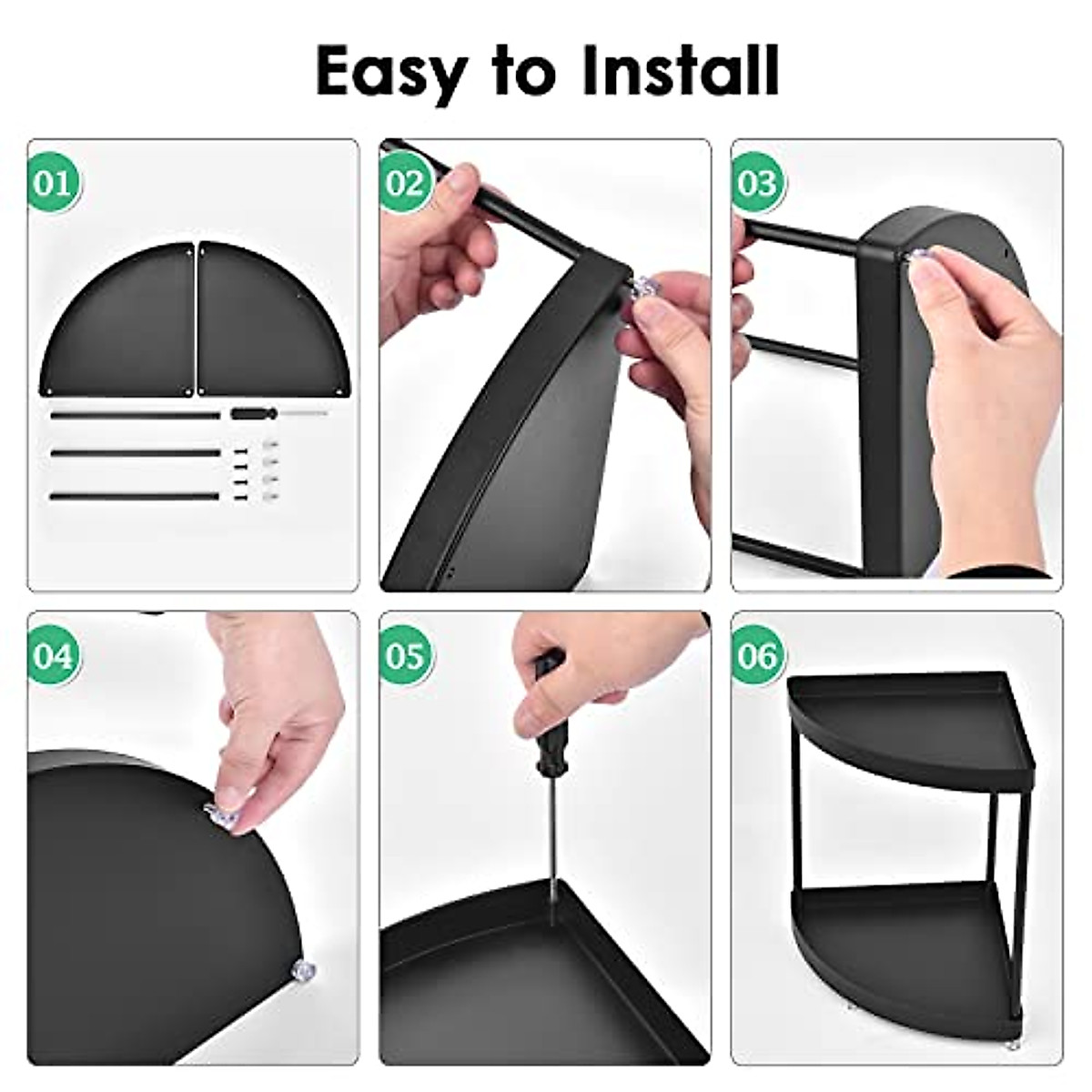 Easy to Install

01

02

03

04

05

06