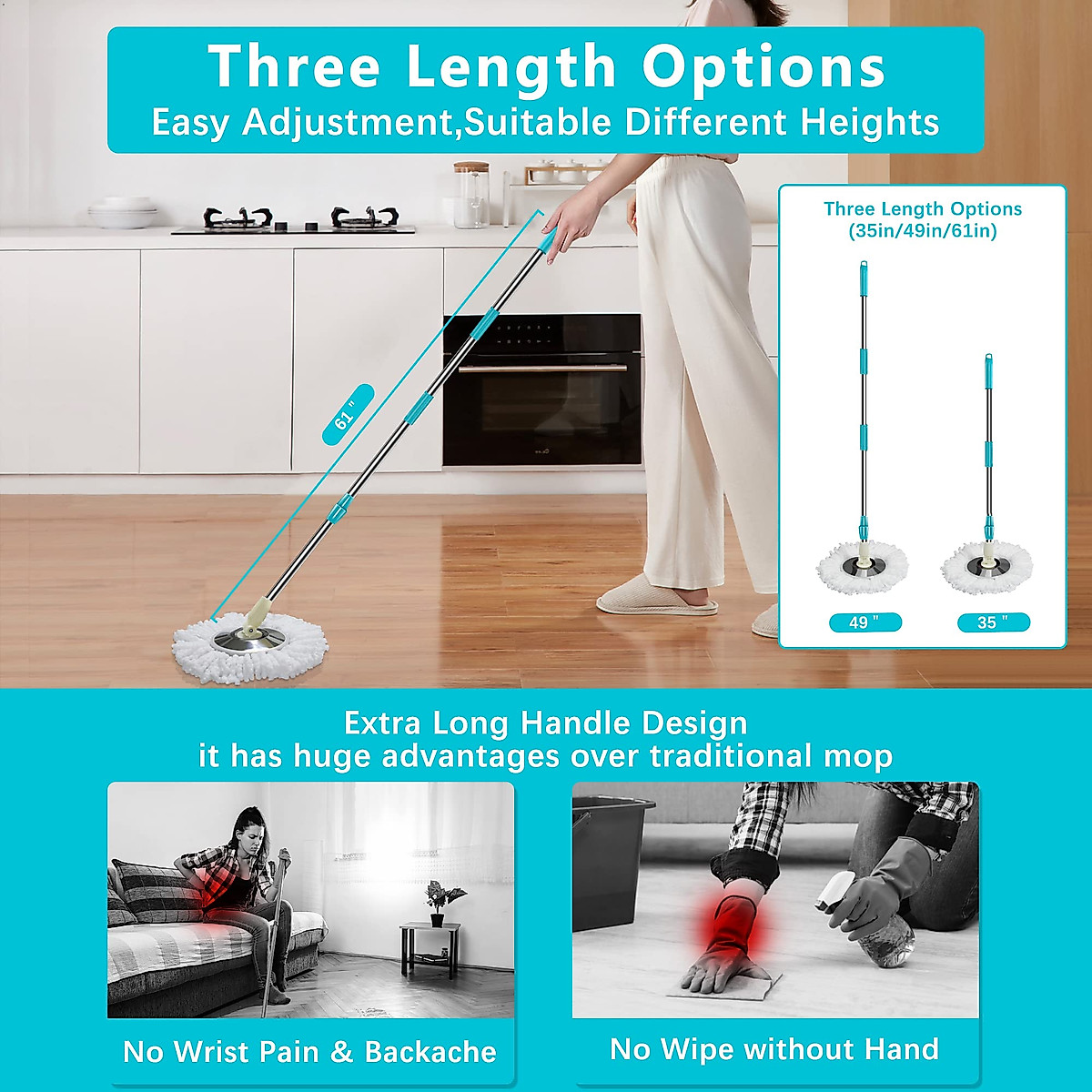 Three Length Options
Easy Adjustment,Suitable Different Heights

61 "

Three Length Options
(35in/49in/61in)

49 "

35 "

Extra Long Handle Design
it has huge advantages over traditional mop

No Wrist Pain & Backache

No Wipe without Hand