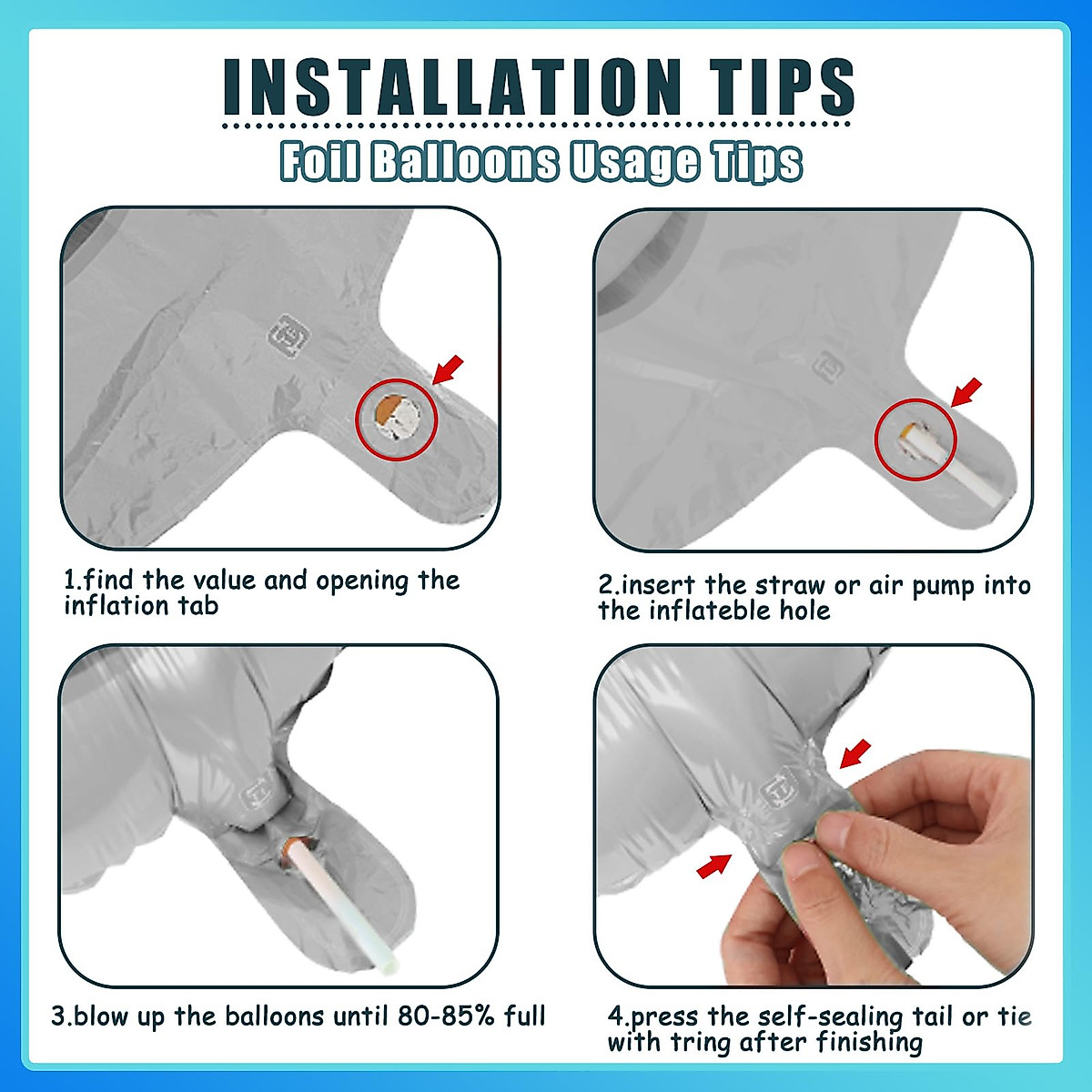 INSTALLATION TIPS

Foil Balloons Usage Tips

1.find the value and opening the inflation tab

2.insert the straw or air pump into the inflateble hole

3.blow up the balloons until 80-85% full

4.press the self-sealing tail or tie with tring after finishing