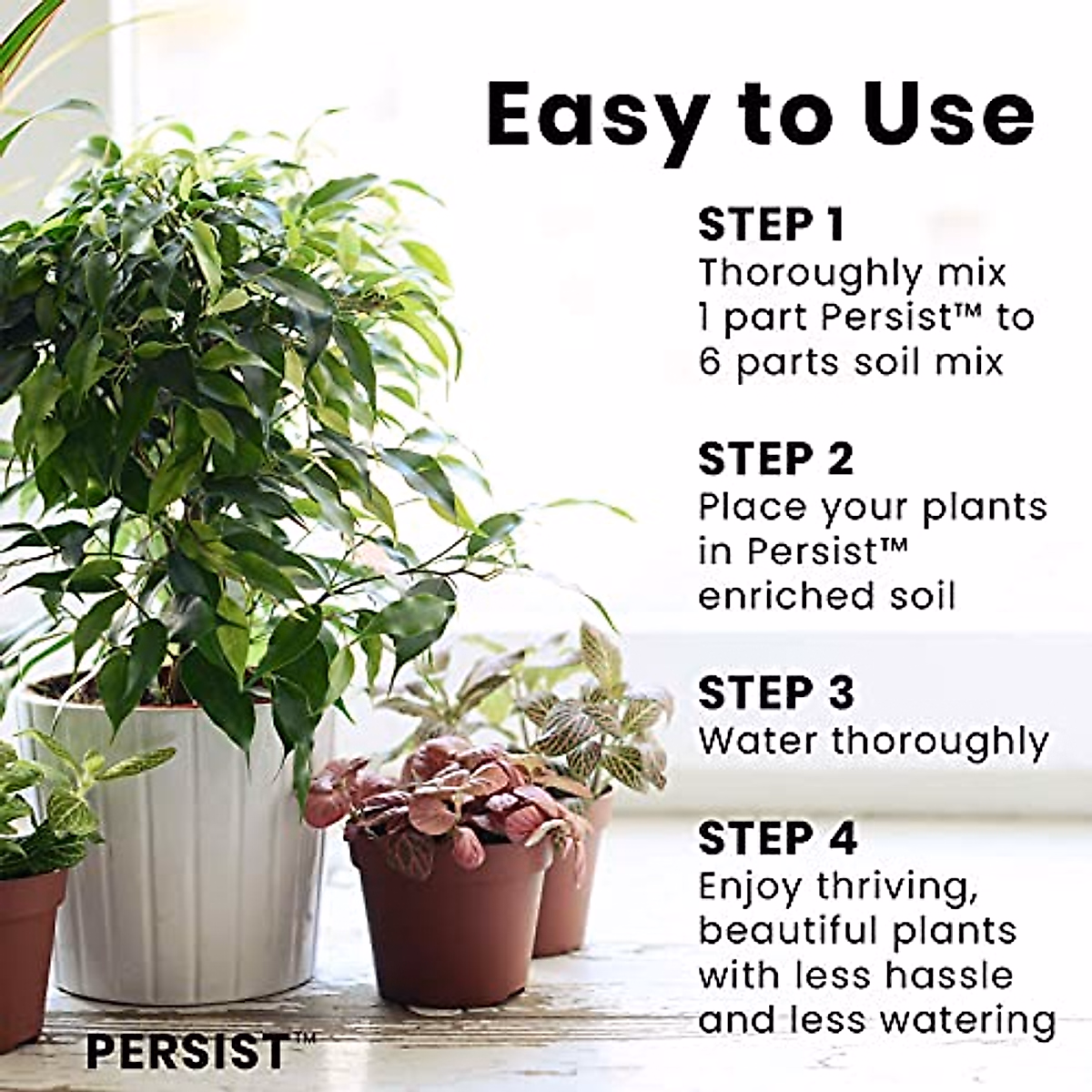 Easy to Use

STEP 1
Thoroughly mix 1 part Persist™ to 6 parts soil mix

STEP 2
Place your plants in Persist™ enriched soil

STEP 3
Water thoroughly

STEP 4
Enjoy thriving, beautiful plants with less hassle and less watering

PERSIST™