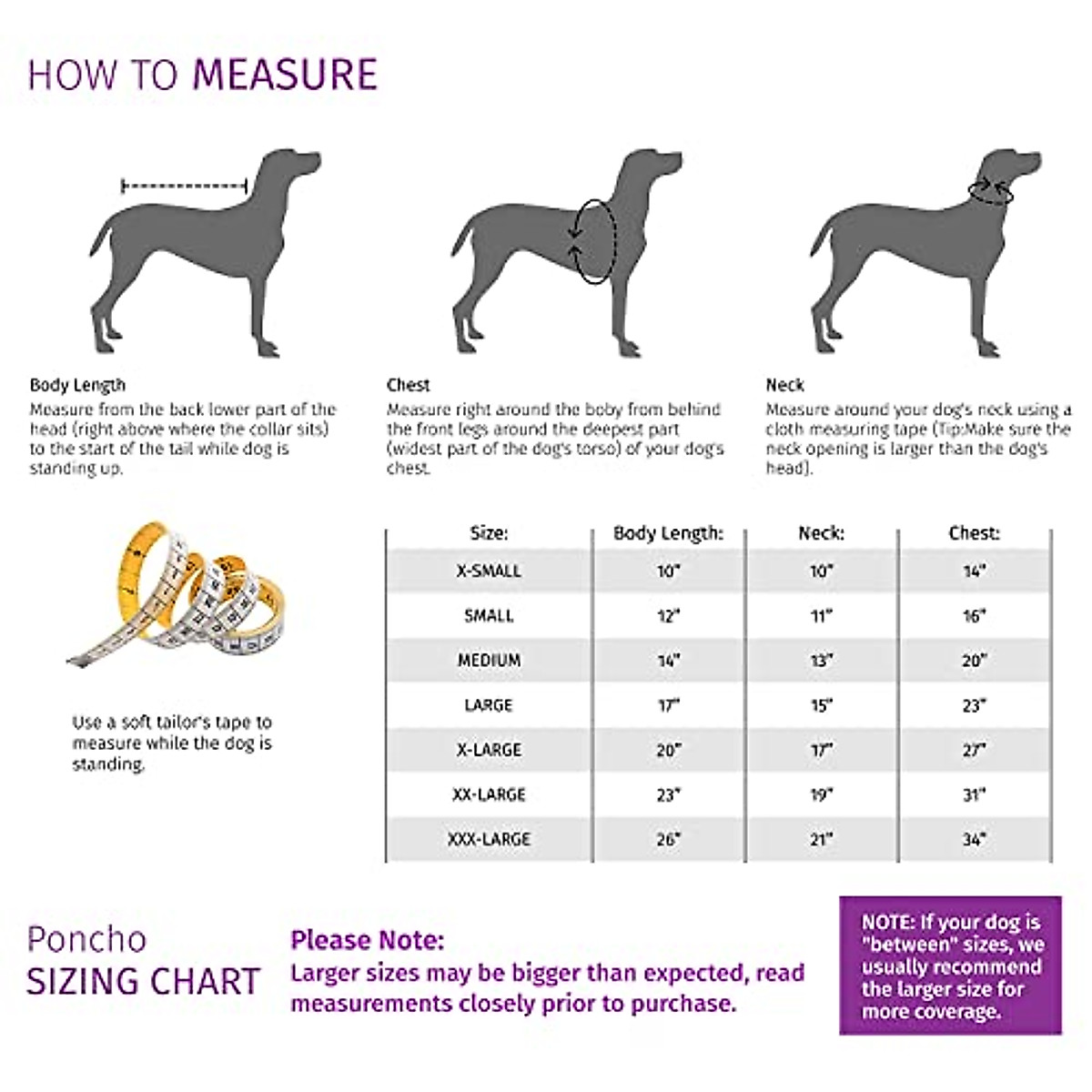 HOW TO MEASURE

Body Length
Measure from the back lower part of the head (right above where the collar sits) to the start of the tail while dog is standing up.

Chest
Measure right around the boby from behind the front legs around the deepest part (widest part of the dog's torso) of your dog's chest.

Neck
Measure around your dog's neck using a cloth measuring tape (Tip:Make sure the neck opening is larger than the dog's head).

Use a soft tailor's tape to measure while the dog is standing.

| Size: | Body Length: | Neck: | Chest: |
|---|---|---|---|
| X-SMALL | 10" | 10" | 14" |
| SMALL | 12" | 11" | 16" |
| MEDIUM | 14" | 13" | 20" |
| LARGE | 17" | 15" | 23" |
| X-LARGE | 20" | 17" | 27" |
| XX-LARGE | 23" | 19" | 31" |
| XXX-LARGE | 26" | 21" | 34" |

Poncho
SIZING CHART

Please Note:
Larger sizes may be bigger than expected, read measurements closely prior to purchase.

NOTE: If your dog is "between" sizes, we usually recommend the larger size for more coverage.