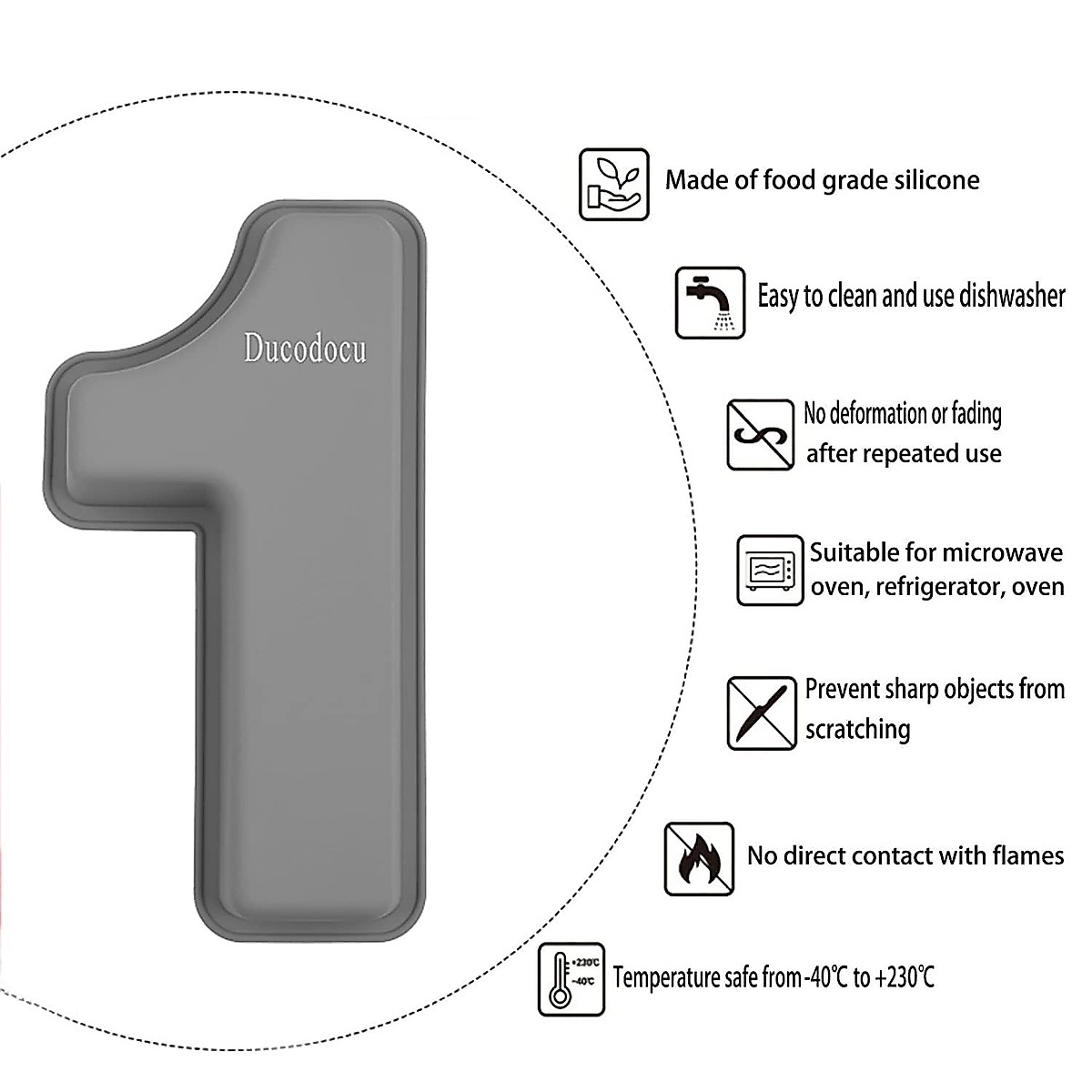 Ducodocu

Made of food grade silicone

Easy to clean and use dishwasher

No deformation or fading after repeated use

Suitable for microwave oven, refrigerator, oven

Prevent sharp objects from scratching

No direct contact with flames

+230℃
-40℃
Temperature safe from -40℃ to +230℃