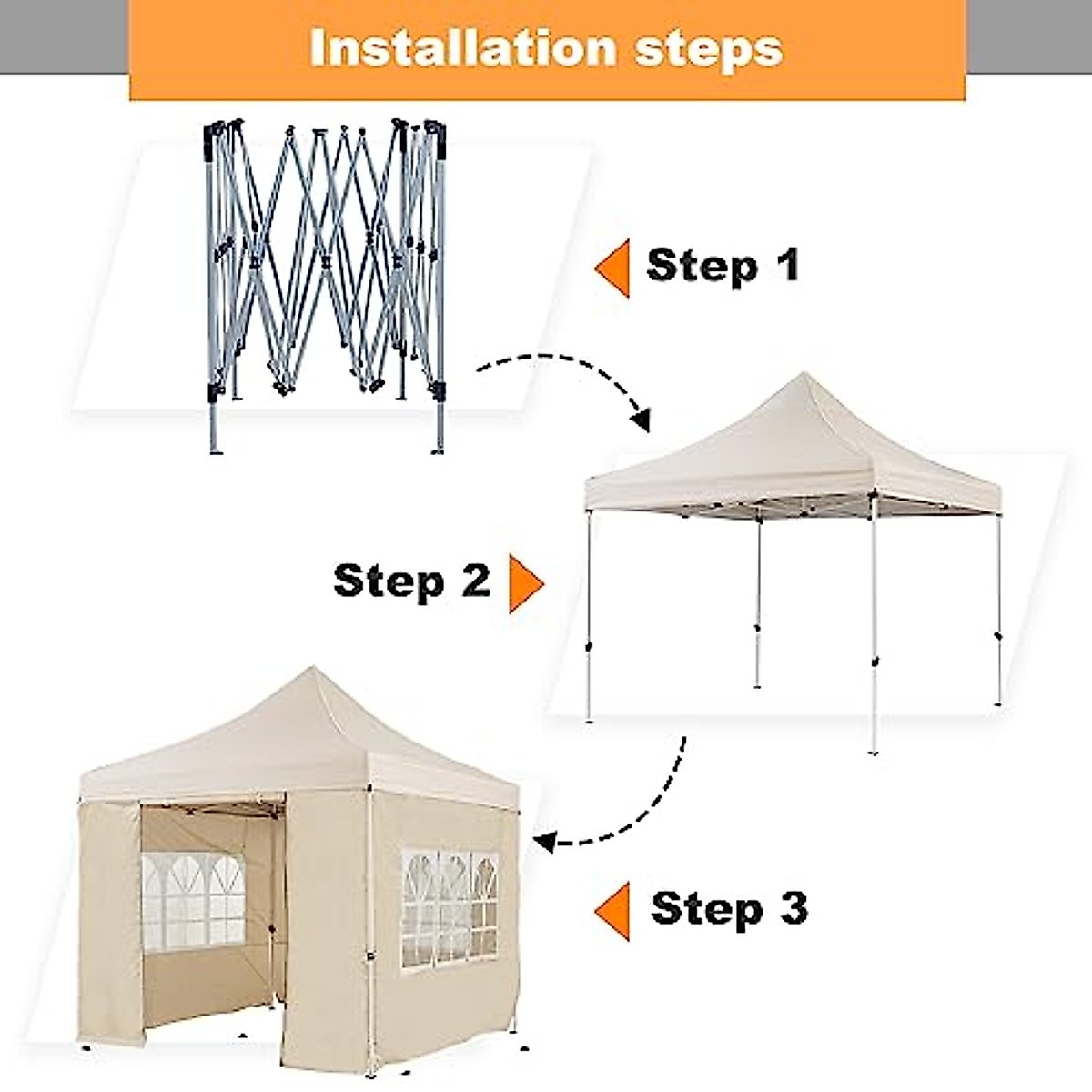 Installation steps

Step 1

Step 2

Step 3