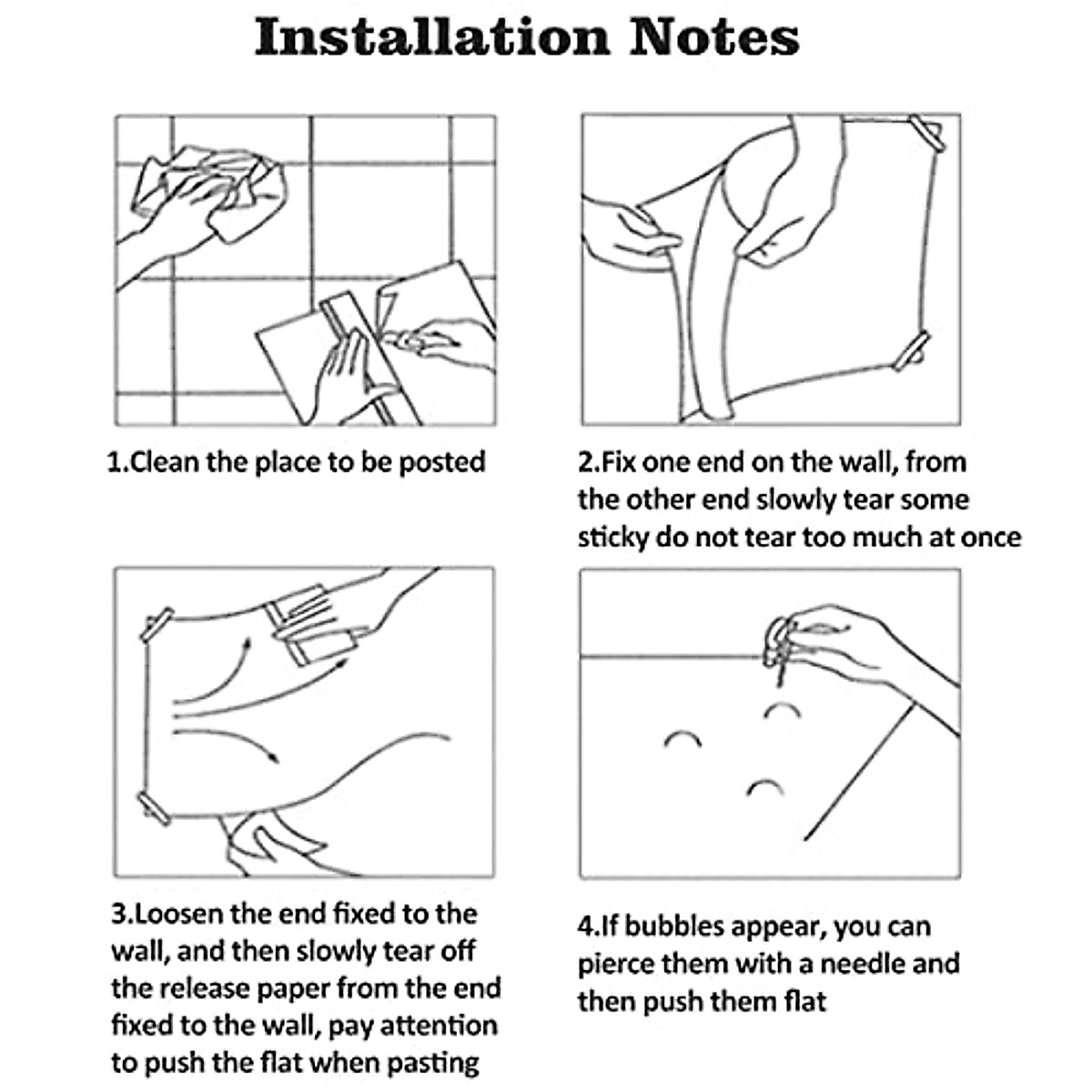 Installation Notes

1.Clean the place to be posted

2.Fix one end on the wall, from the other end slowly tear some sticky do not tear too much at once

3.Loosen the end fixed to the wall, and then slowly tear off the release paper from the end fixed to the wall, pay attention to push the flat when pasting

4.If bubbles appear, you can pierce them with a needle and then push them flat