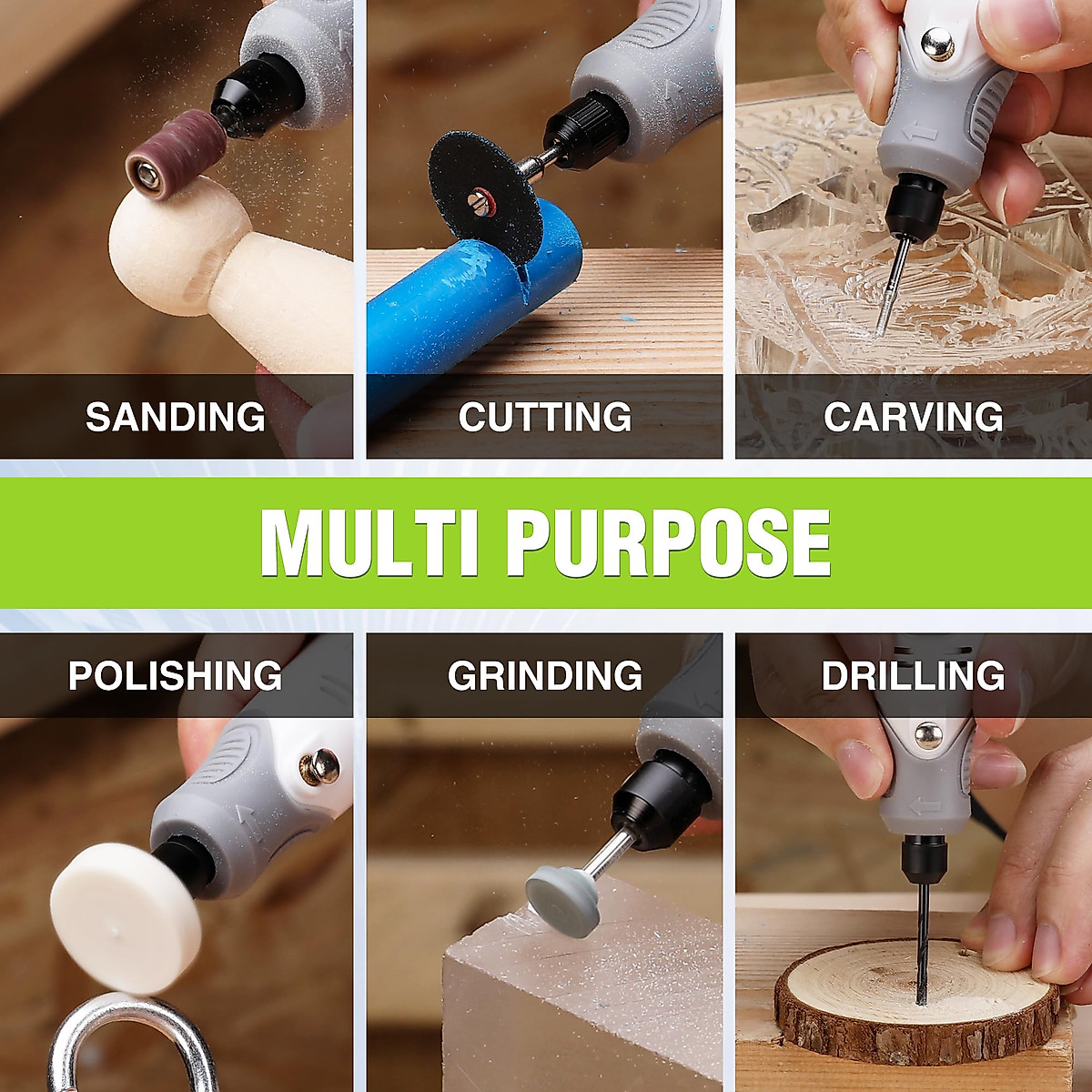 SANDING
CUTTING
CARVING

MULTI PURPOSE

POLISHING
GRINDING
DRILLING