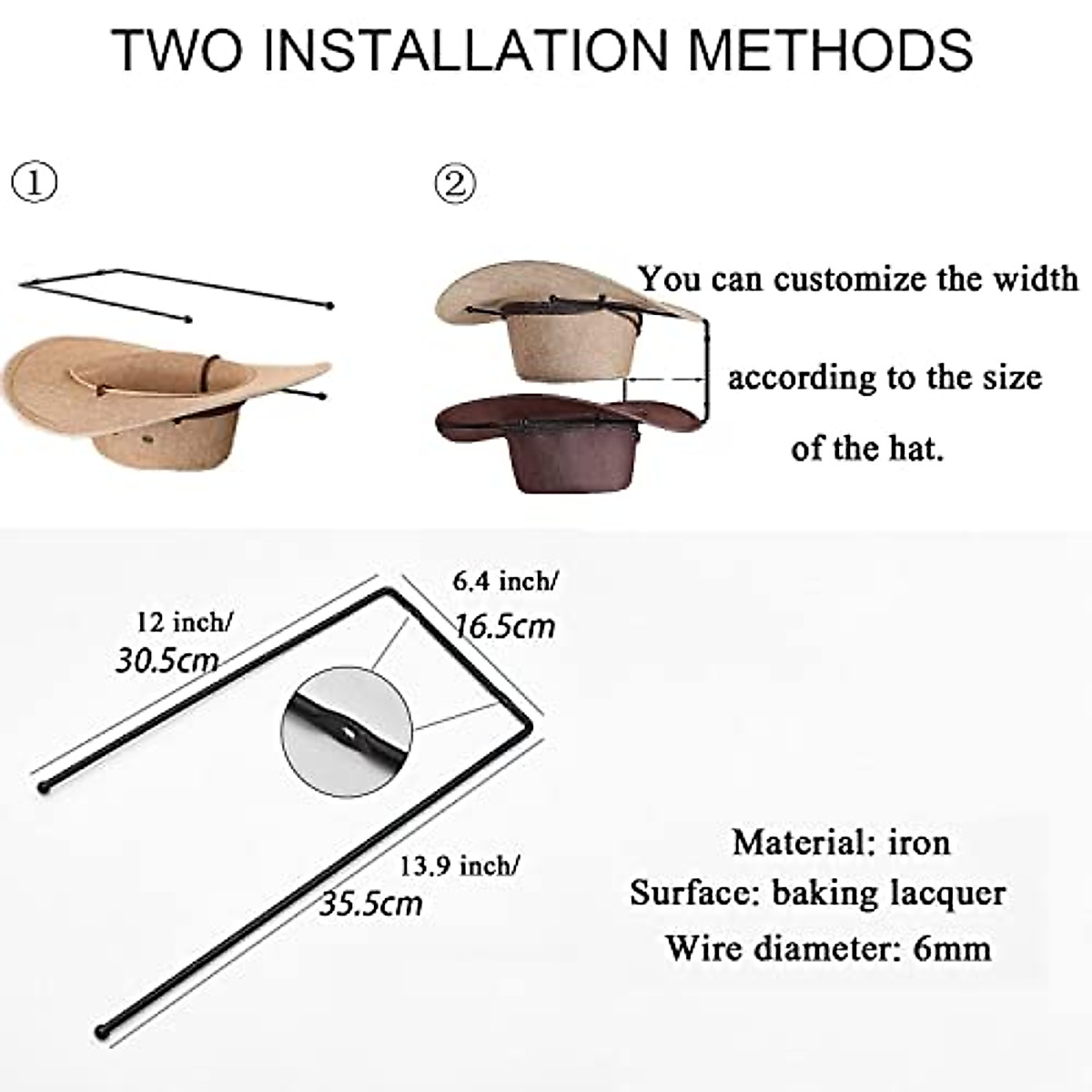 TWO INSTALLATION METHODS

①

②

You can customize the width according to the size of the hat.

12 inch/ 30.5cm

6.4 inch/ 16.5cm

13.9 inch/ 35.5cm

Material: iron
Surface: baking lacquer
Wire diameter: 6mm