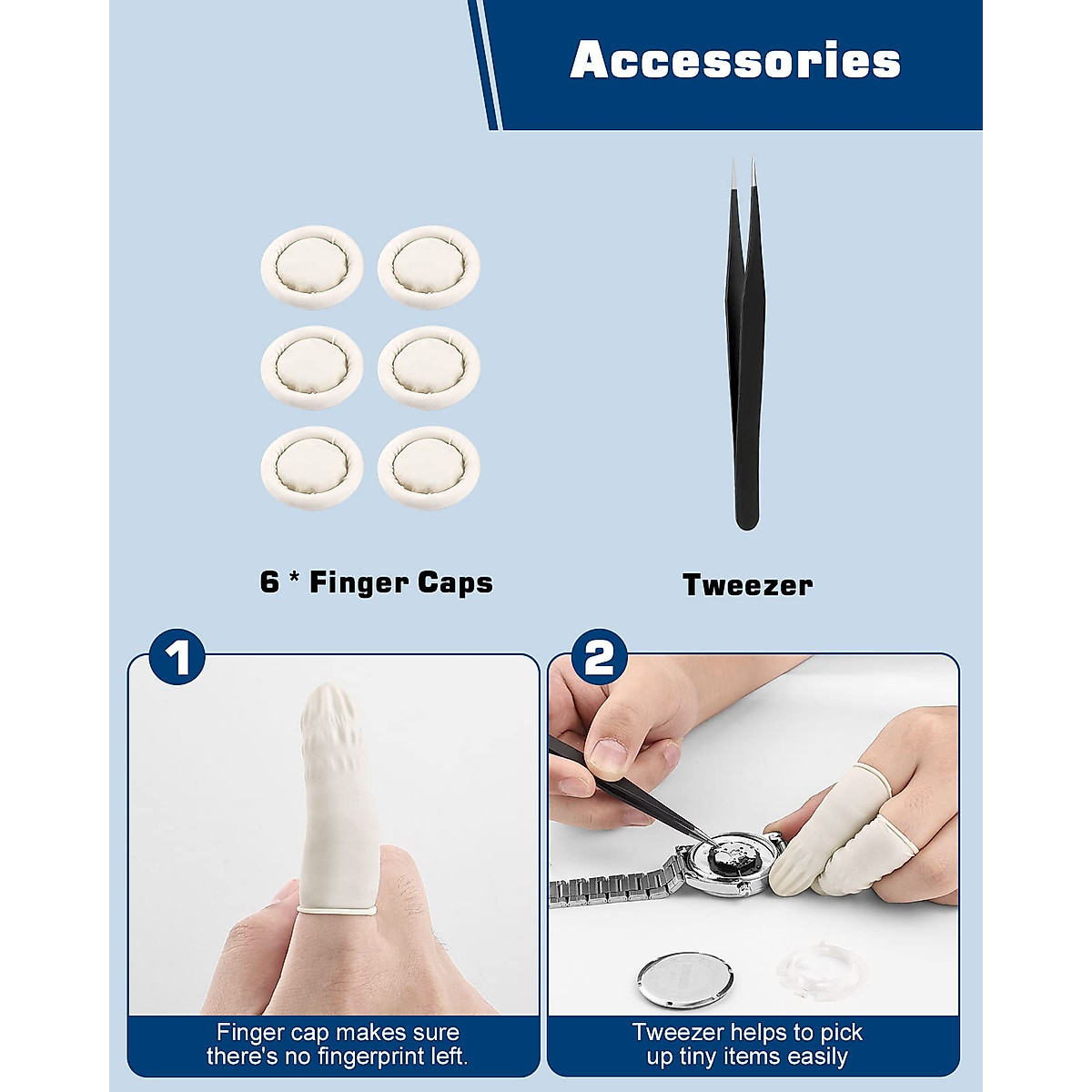 Accessories

6 * Finger Caps

Tweezer

1

Finger cap makes sure there's no fingerprint left.

2

Tweezer helps to pick up tiny items easily