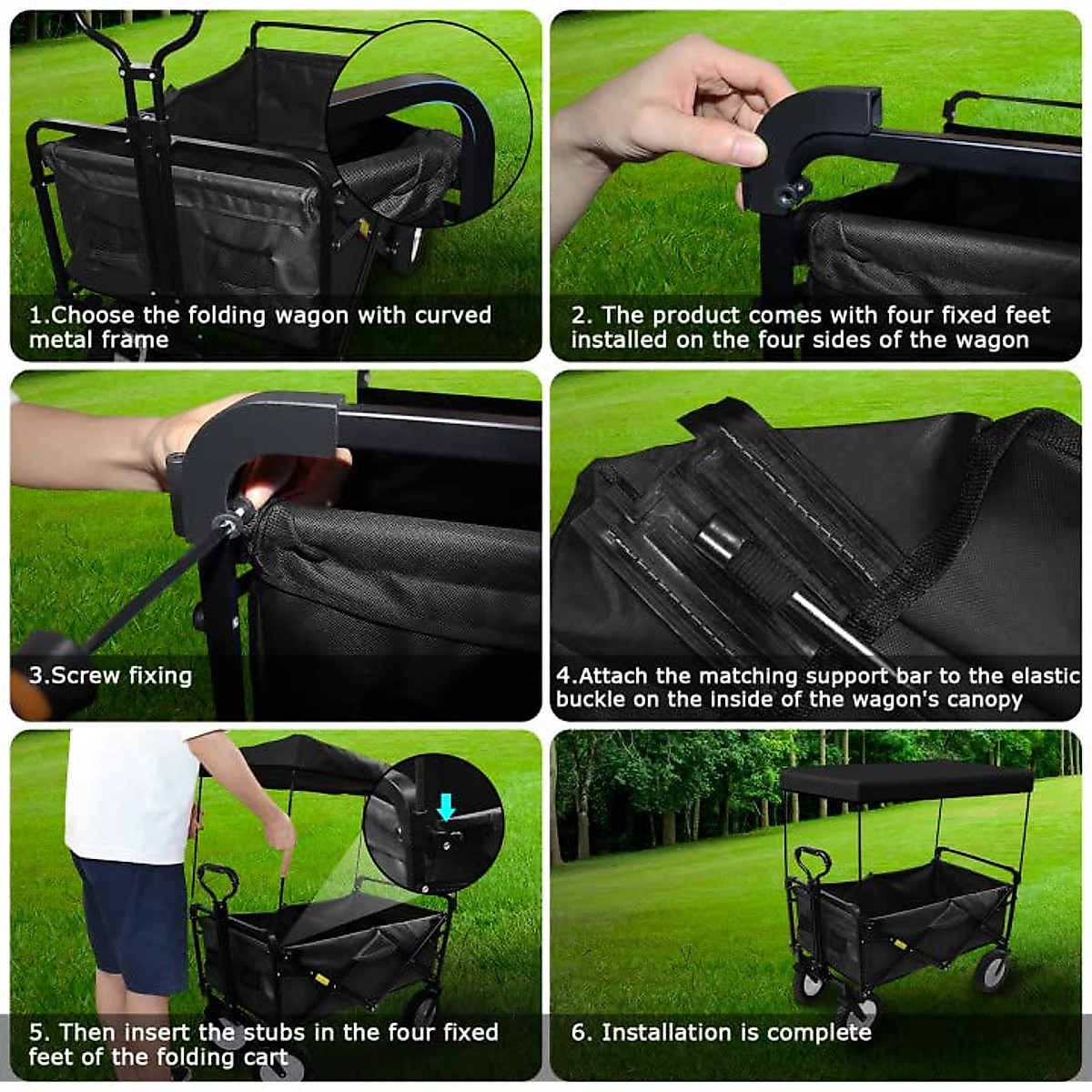 1.Choose the folding wagon with curved metal frame

2. The product comes with four fixed feet installed on the four sides of the wagon

3.Screw fixing

4.Attach the matching support bar to the elastic buckle on the inside of the wagon's canopy

5. Then insert the stubs in the four fixed feet of the folding cart

6. Installation is complete