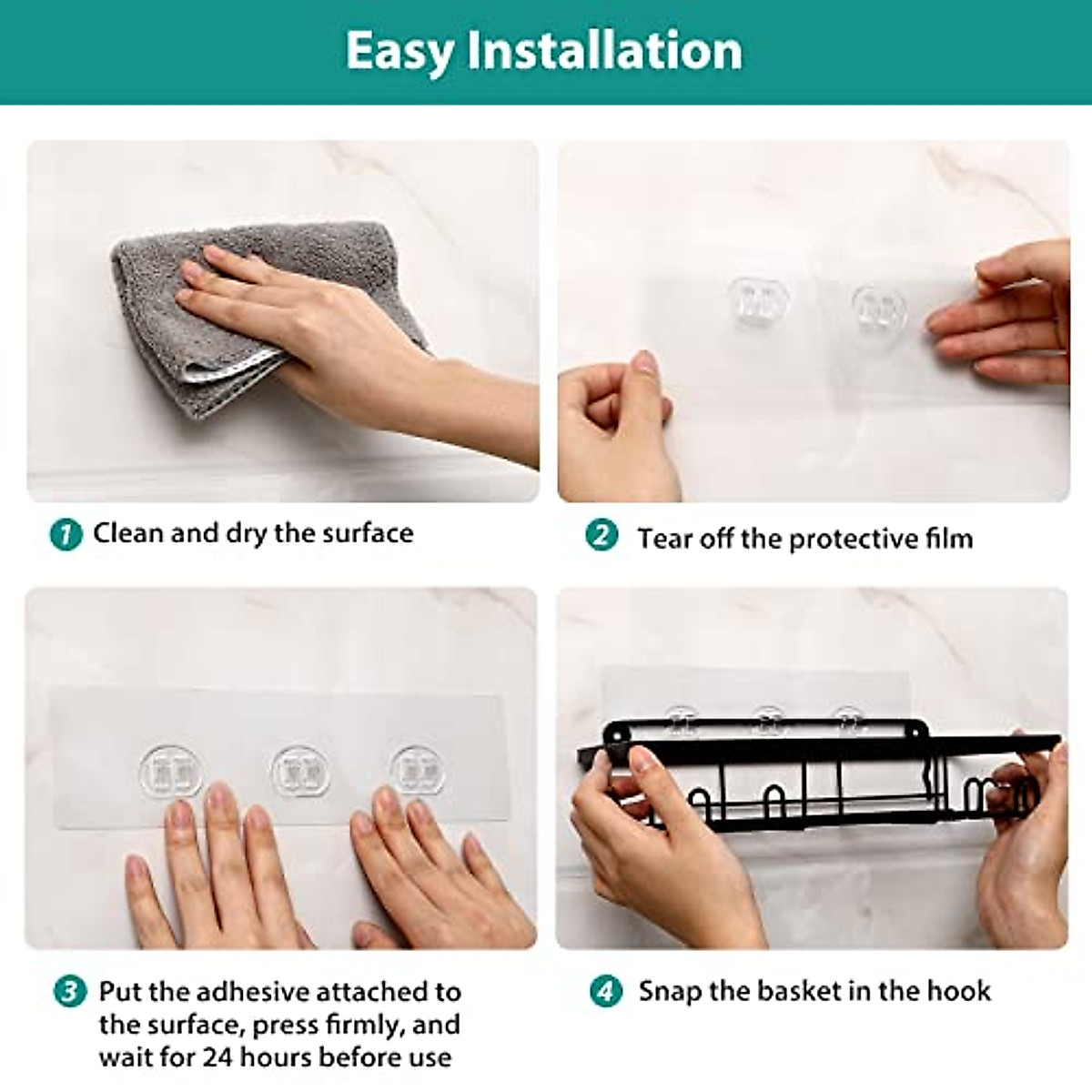 Easy Installation

1 Clean and dry the surface

2 Tear off the protective film

3 Put the adhesive attached to the surface, press firmly, and wait for 24 hours before use

4 Snap the basket in the hook