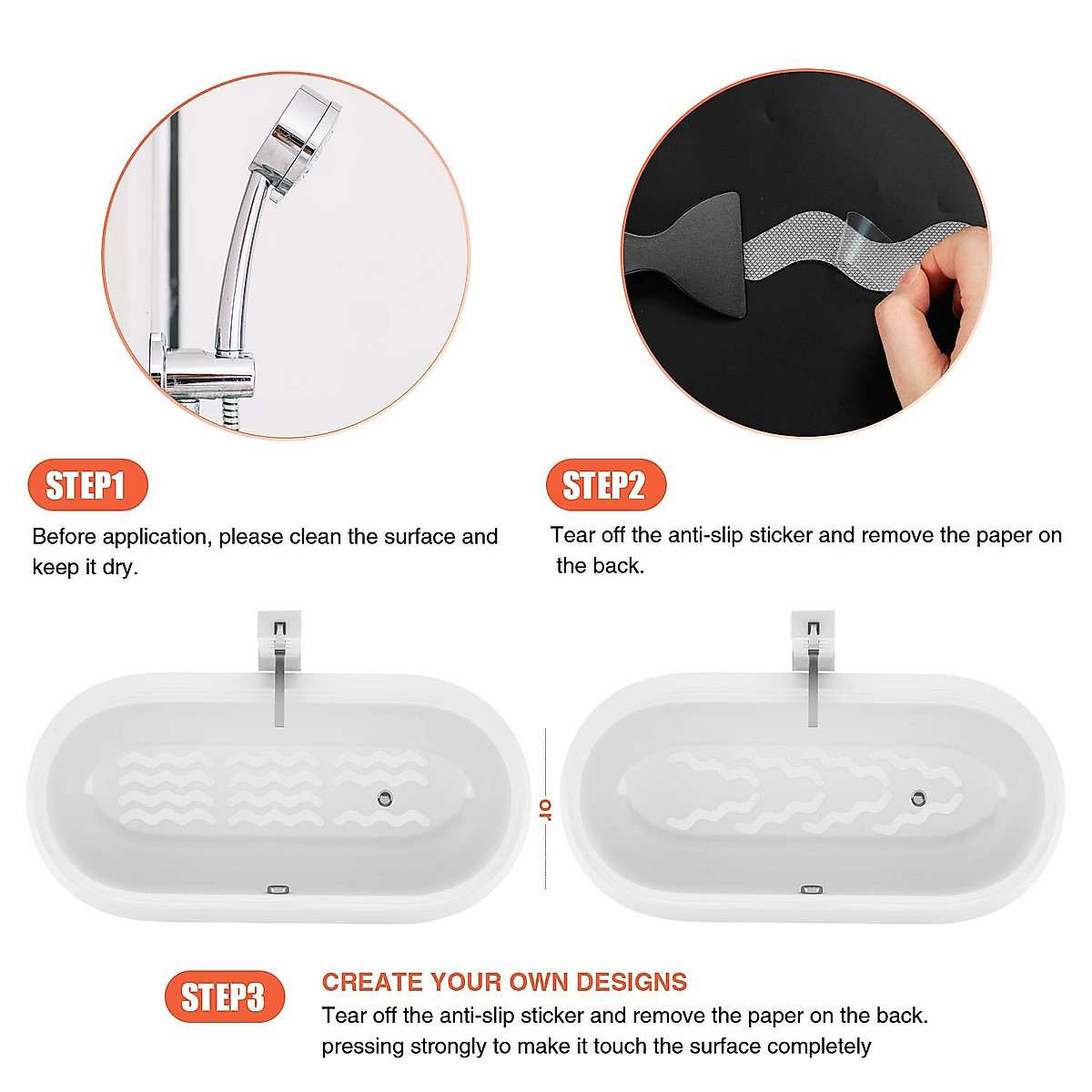 STEP1

Before application, please clean the surface and keep it dry.

STEP2

Tear off the anti-slip sticker and remove the paper on the back.

or

STEP3

CREATE YOUR OWN DESIGNS

Tear off the anti-slip sticker and remove the paper on the back. pressing strongly to make it touch the surface completely