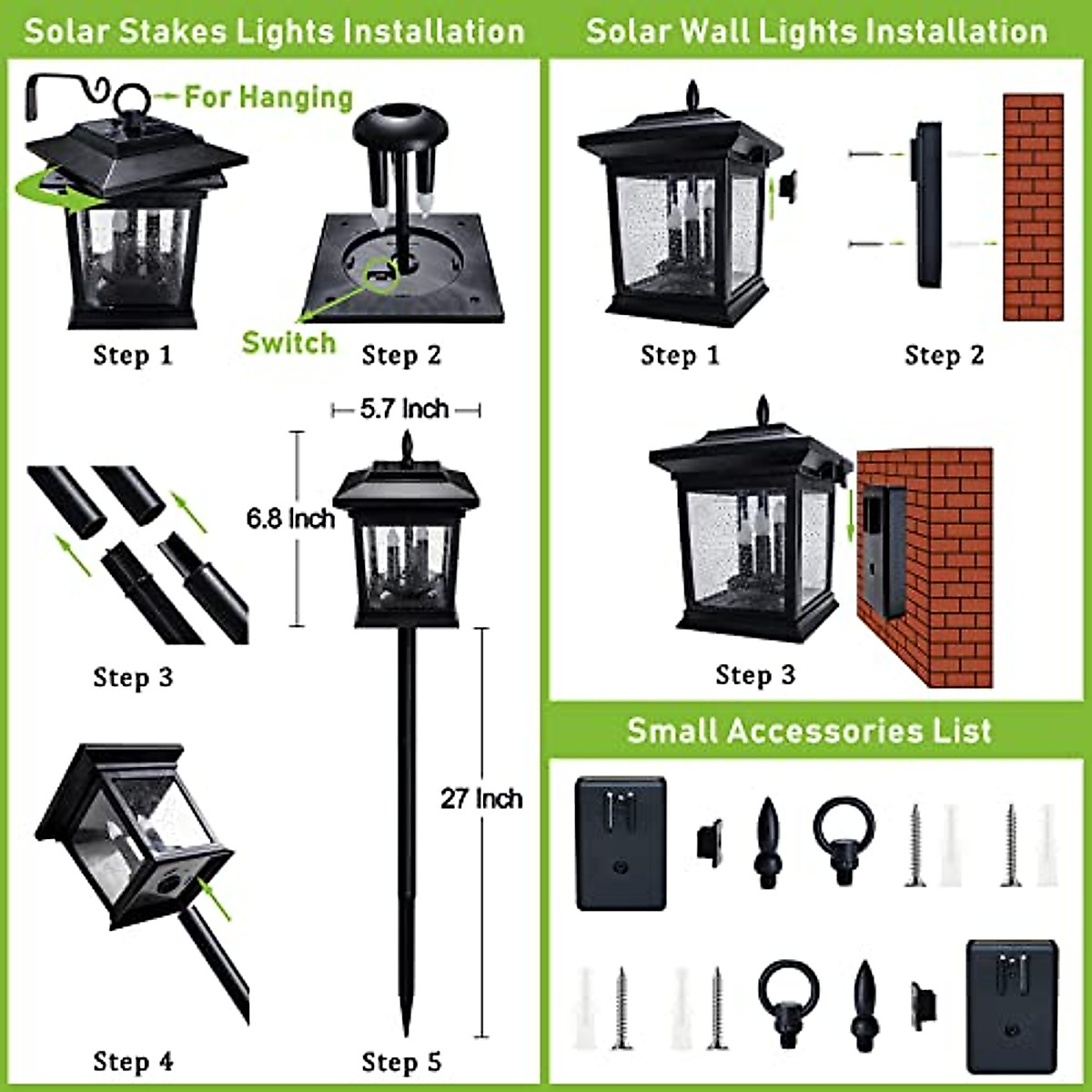 Solar Stakes Lights Installation

For Hanging

Switch

Step 1

Step 2

5.7 Inch

6.8 Inch

Step 3

27 Inch

Step 4

Step 5

Solar Wall Lights Installation

Step 1

Step 2

Step 3

Small Accessories List