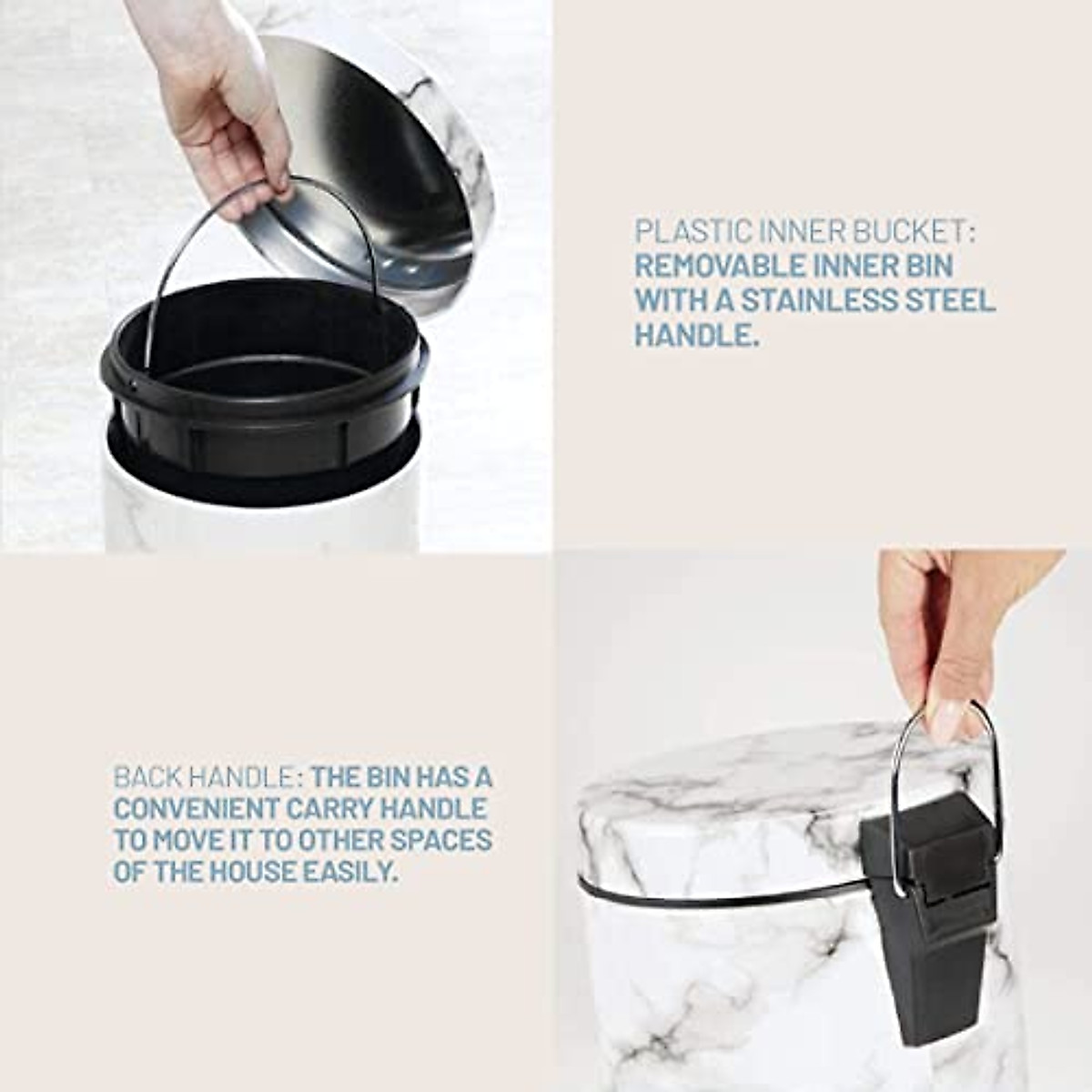 PLASTIC INNER BUCKET: REMOVABLE INNER BIN WITH A STAINLESS STEEL HANDLE.

BACK HANDLE: THE BIN HAS A CONVENIENT CARRY HANDLE TO MOVE IT TO OTHER SPACES OF THE HOUSE EASILY.