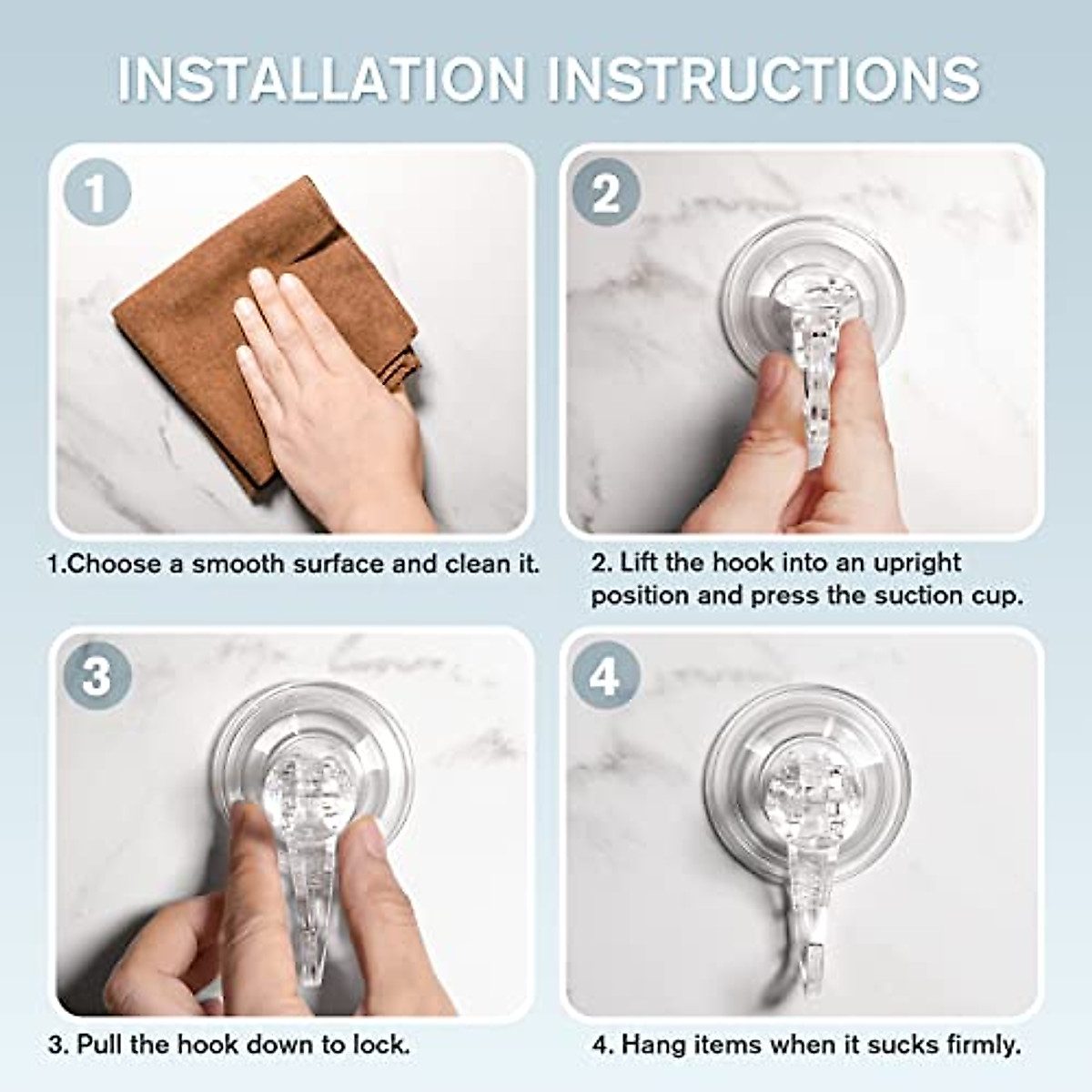 INSTALLATION INSTRUCTIONS

1

1.Choose a smooth surface and clean it.

2

2. Lift the hook into an upright position and press the suction cup.

3

3. Pull the hook down to lock.

4

4. Hang items when it sucks firmly.