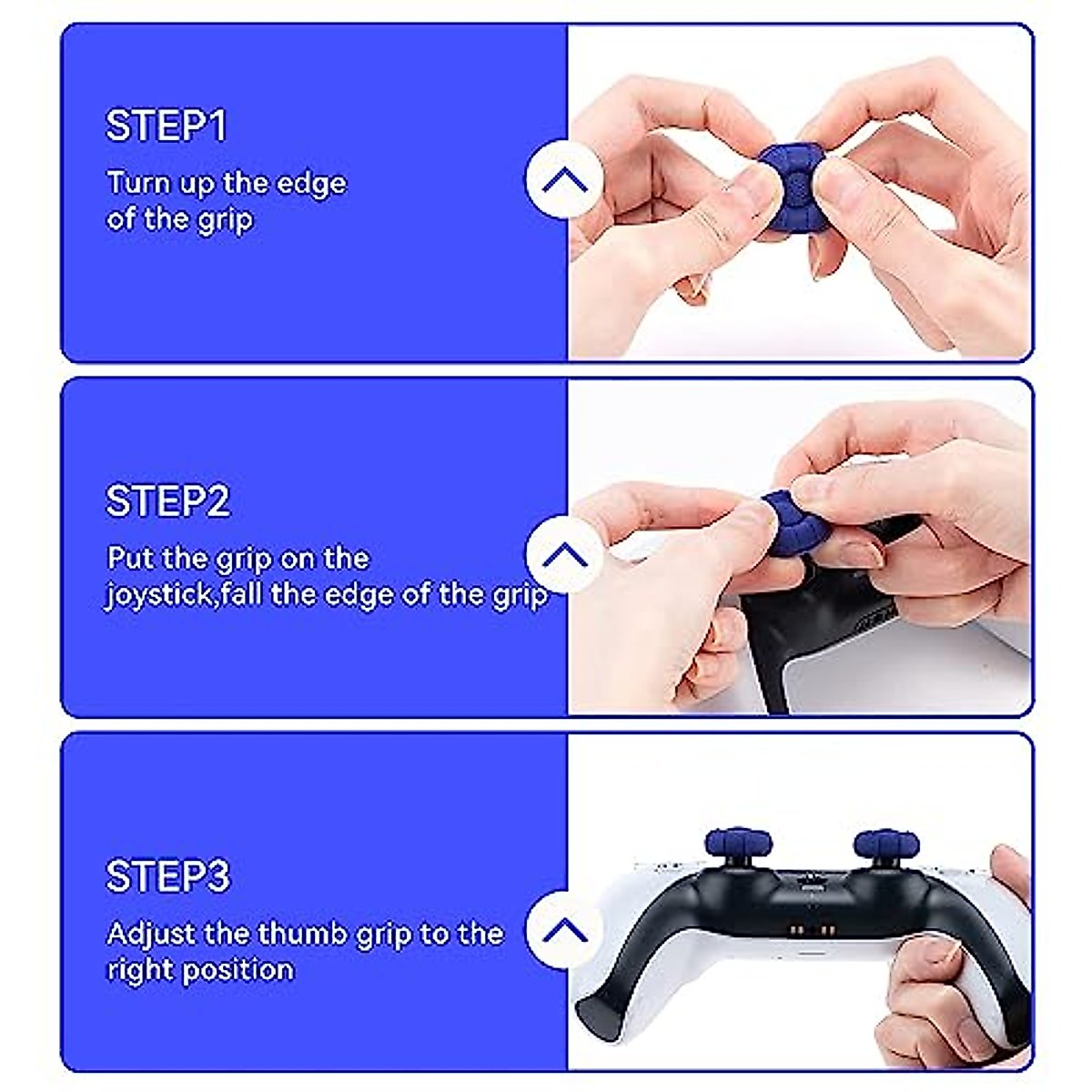 STEP1
Turn up the edge of the grip

STEP2
Put the grip on the joystick,fall the edge of the grip

STEP3
Adjust the thumb grip to the right position