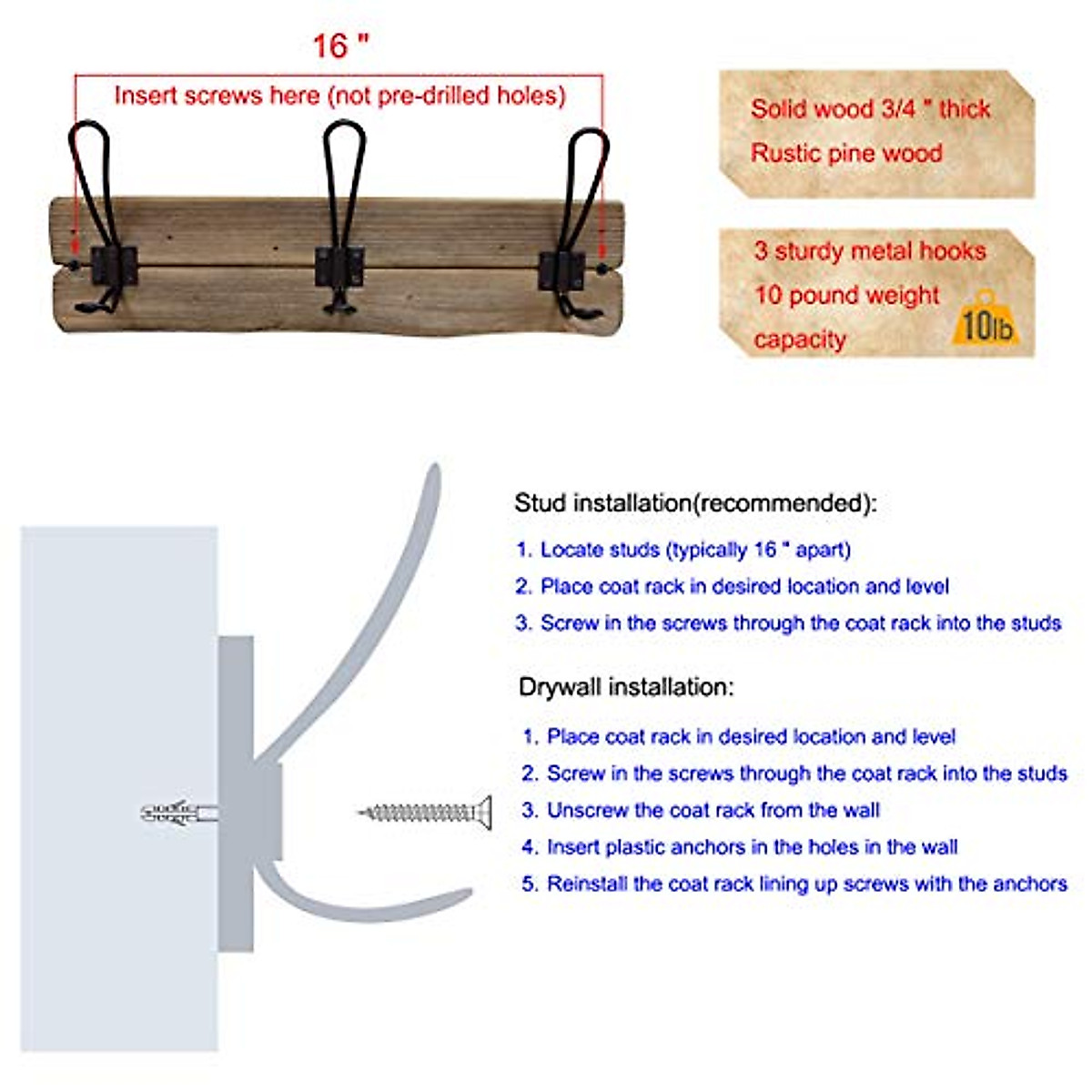 16 "

Insert screws here (not pre-drilled holes)

Solid wood 3/4 " thick

Rustic pine wood

3 sturdy metal hooks

10 pound weight capacity

10lb

Stud installation(recommended):

1. Locate studs (typically 16 " apart)

2. Place coat rack in desired location and level

3. Screw in the screws through the coat rack into the studs

Drywall installation:

1. Place coat rack in desired location and level

2. Screw in the screws through the coat rack into the studs

3. Unscrew the coat rack from the wall

4. Insert plastic anchors in the holes in the wall

5. Reinstall the coat rack lining up screws with the anchors