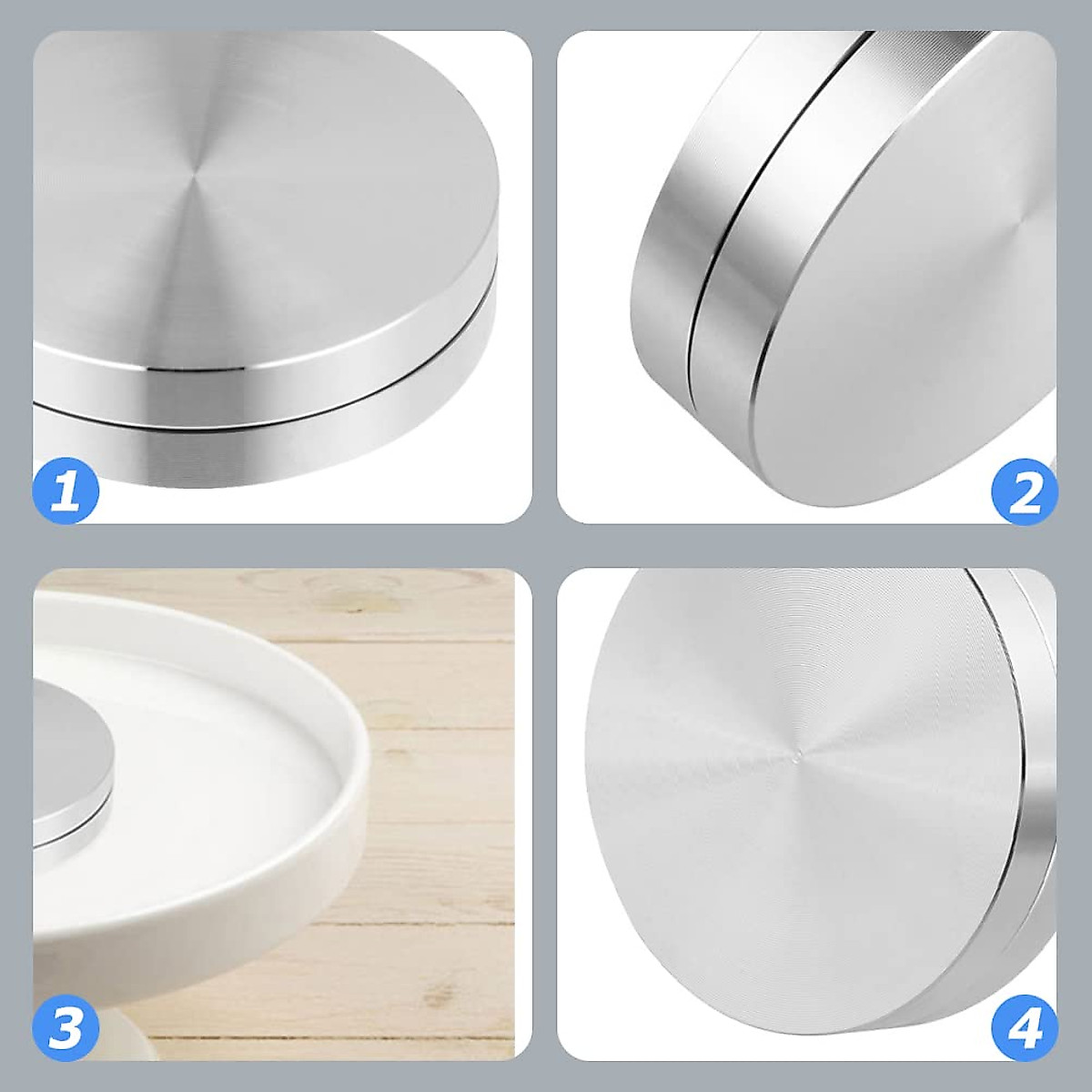 1

2

3

4