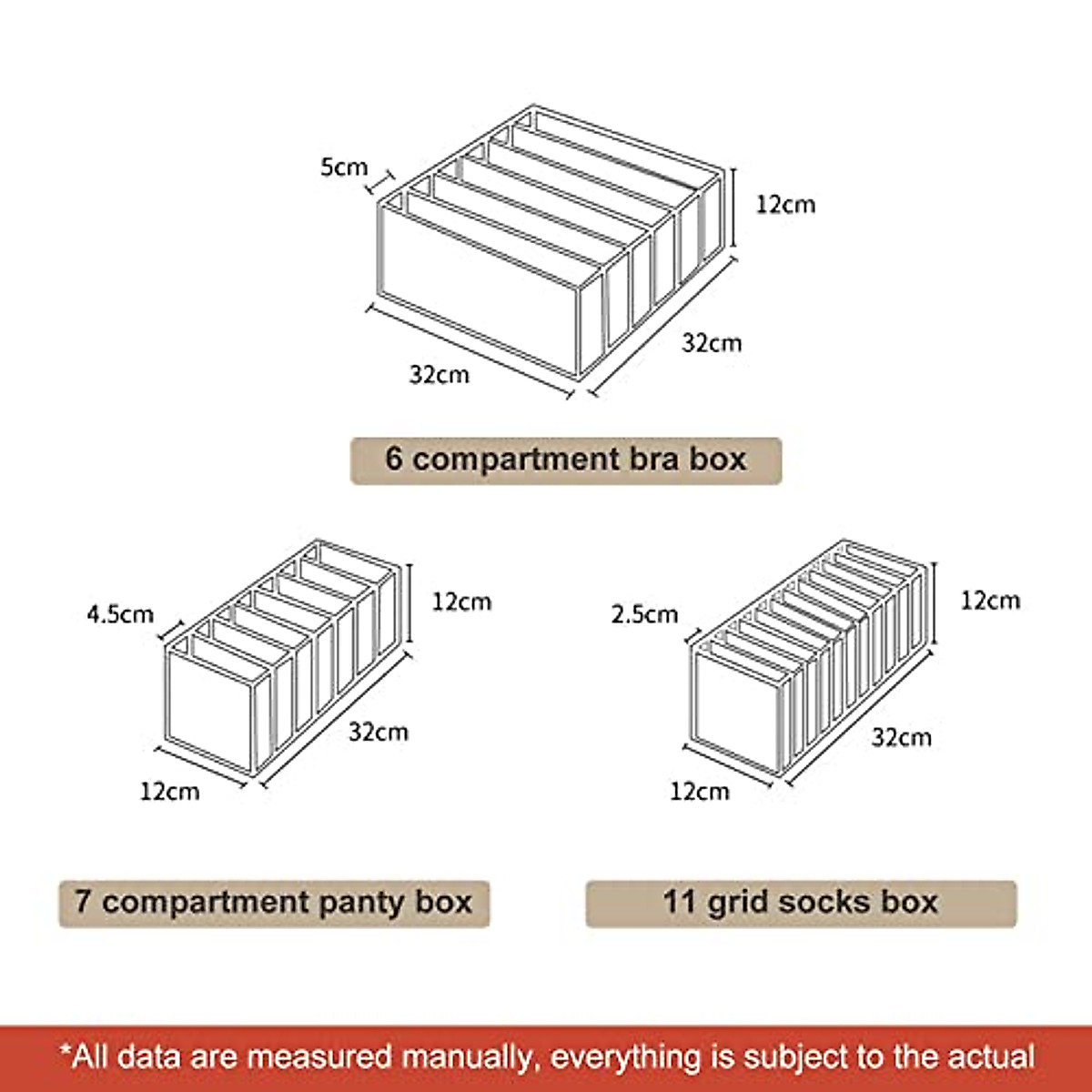 5cm
12cm
32cm
32cm
6 compartment bra box

4.5cm
12cm
32cm
12cm
7 compartment panty box

2.5cm
12cm
32cm
12cm
11 grid socks box

*All data are measured manually, everything is subject to the actual