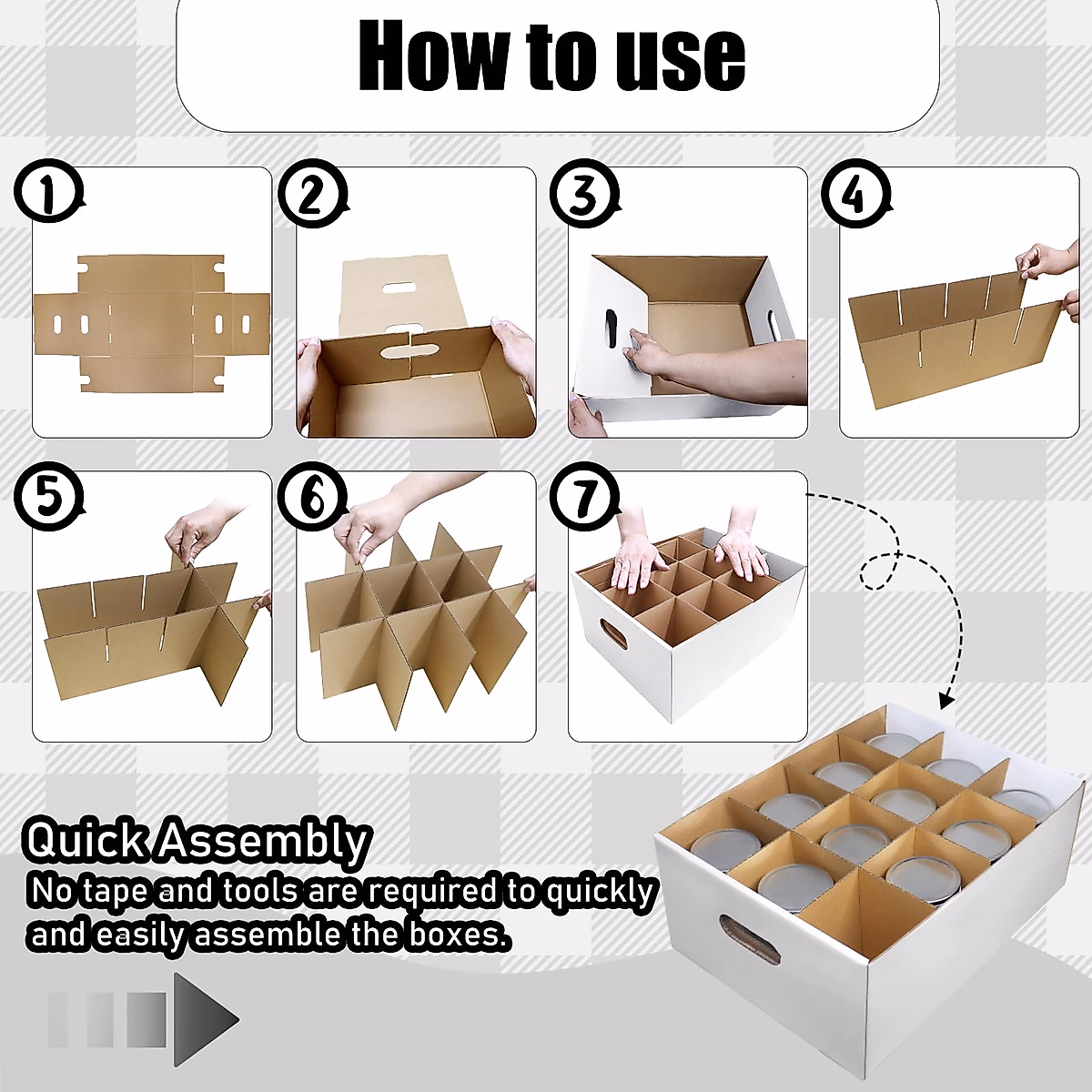 How to use

1

2

3

4

5

6

7

Quick Assembly
No tape and tools are required to quickly and easily assemble the boxes.