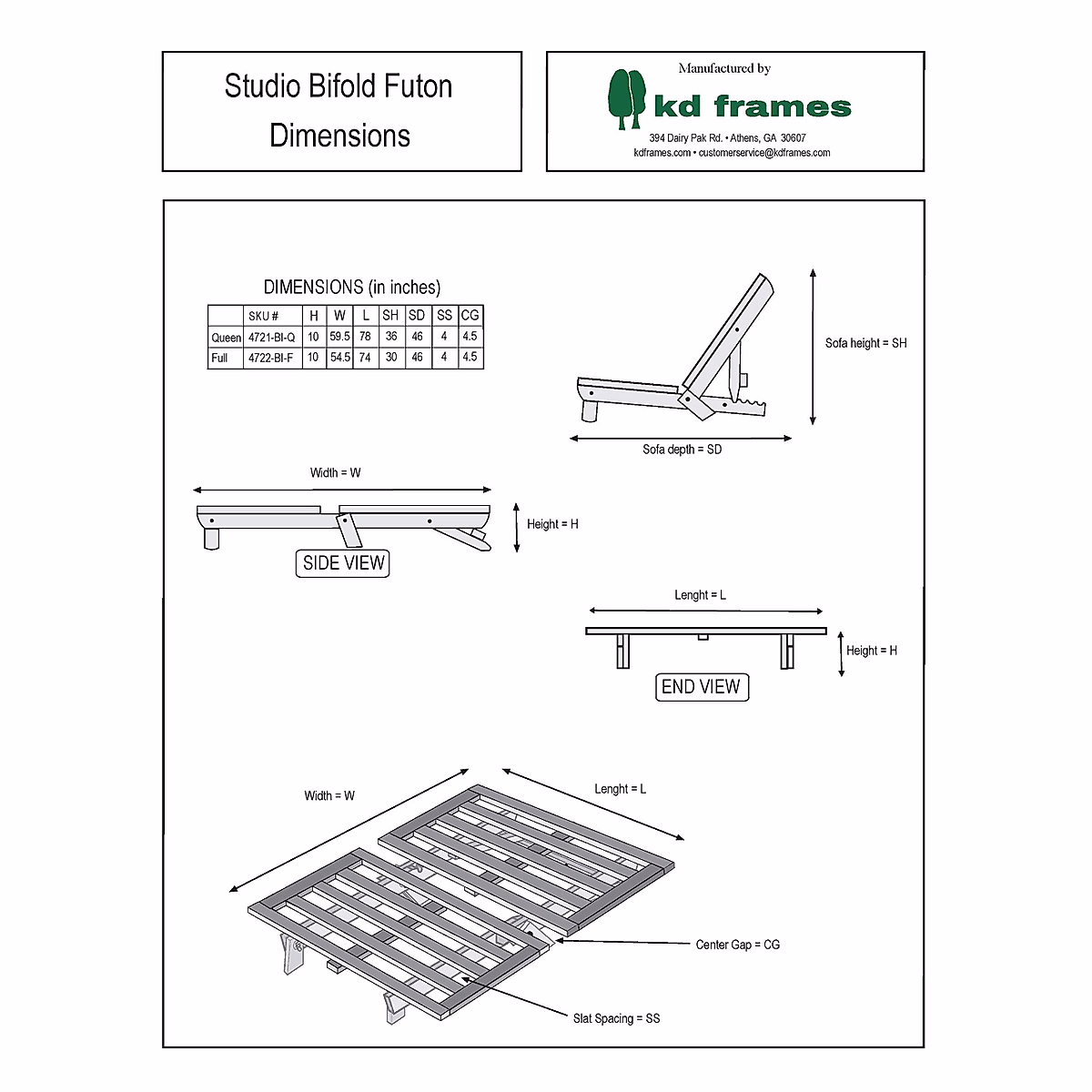 Studio Bifold Futon
Dimensions

Manufactured by
kd frames
394 Dairy Pak Rd. • Athens, GA 30607
kdframes.com • customerservice@kdframes.com

DIMENSIONS (in inches)

| | SKU # | H | W | L | SH | SD | SS | CG |
|---|---|---|---|---|---|---|---|---|
| Queen | 4721-BI-Q | 10 | 59.5 | 78 | 36 | 46 | 4 | 4.5 |
| Full | 4722-BI-F | 10 | 54.5 | 74 | 30 | 46 | 4 | 4.5 |

Sofa height = SH

Sofa depth = SD

Width = W

Height = H

SIDE VIEW

Lenght = L

Height = H

END VIEW

Width = W

Lenght = L

Center Gap = CG

Slat Spacing = SS