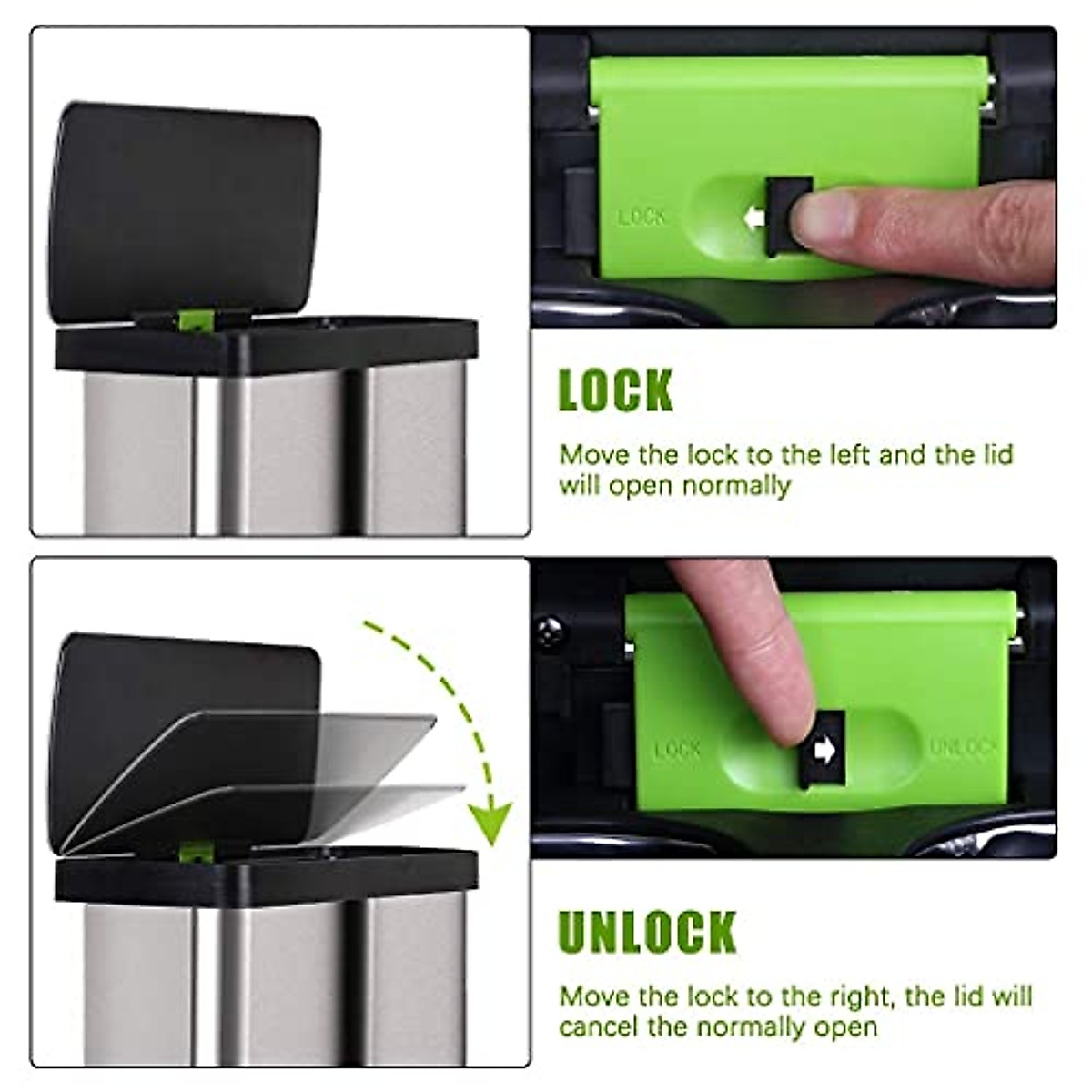 LOCK

LOCK

Move the lock to the left and the lid will open normally

LOCK

UNLOCK

UNLOCK

Move the lock to the right, the lid will cancel the normally open