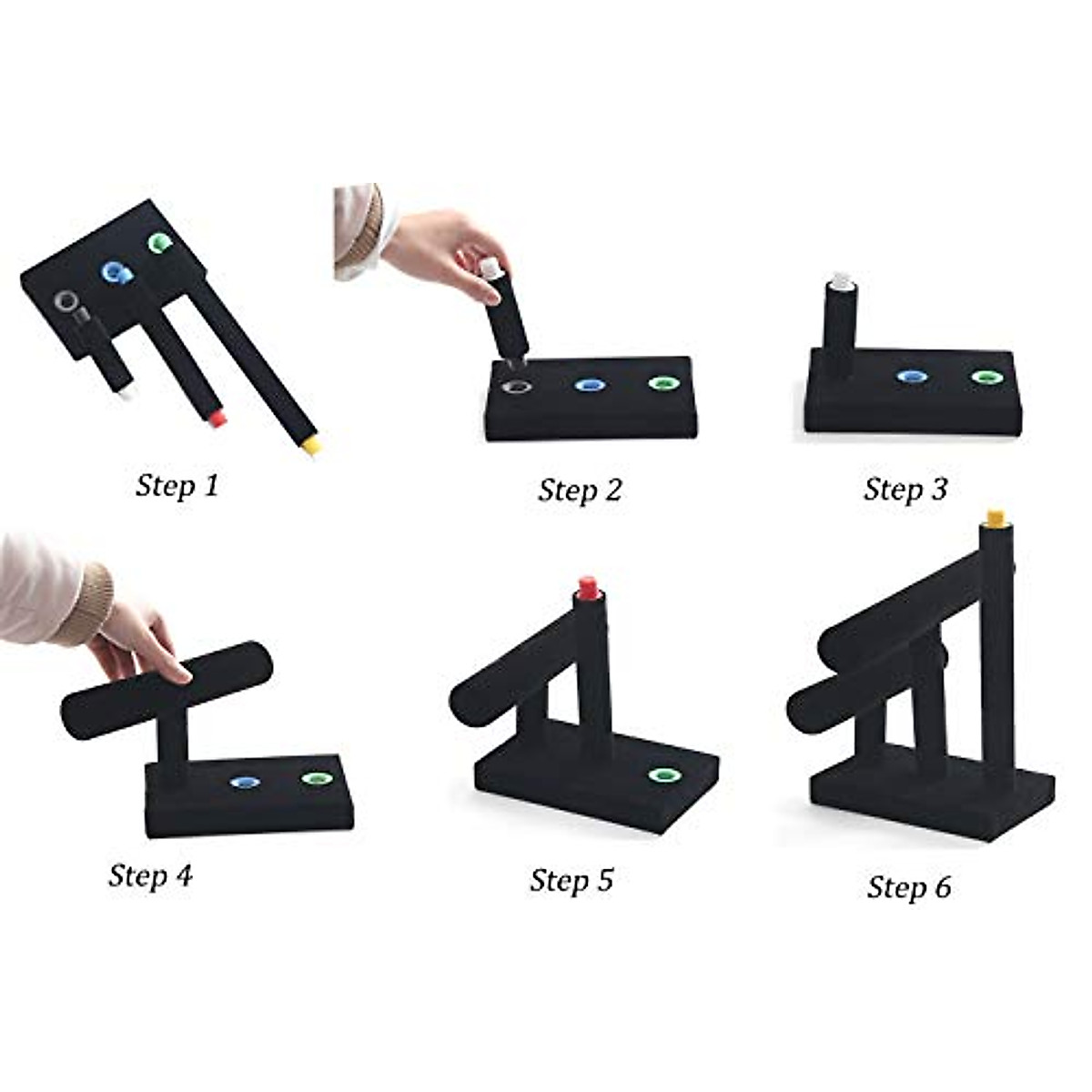 Step 1

Step 2

Step 3

Step 4

Step 5

Step 6