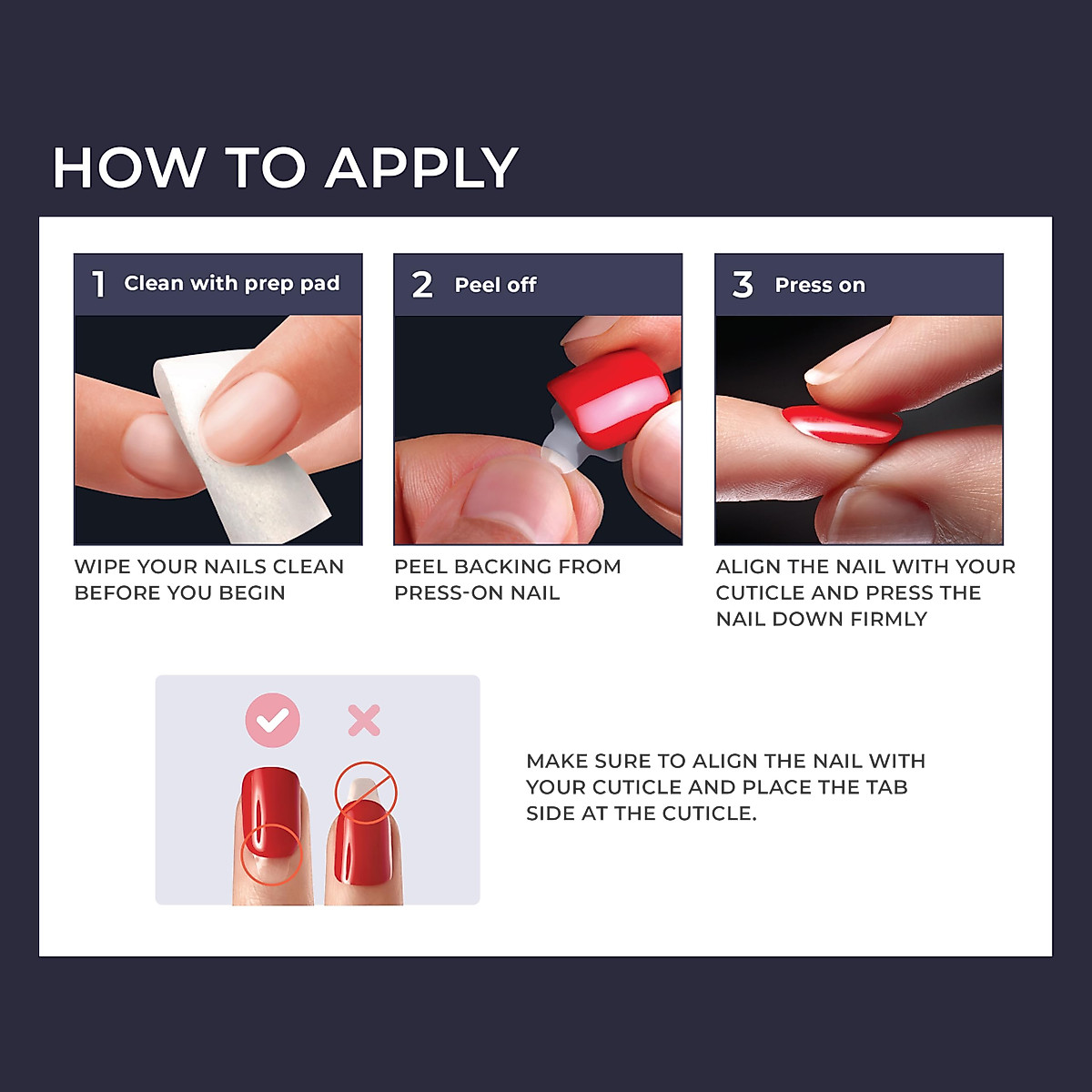 HOW TO APPLY

1 Clean with prep pad

WIPE YOUR NAILS CLEAN BEFORE YOU BEGIN

2 Peel off

PEEL BACKING FROM PRESS-ON NAIL

3 Press on

ALIGN THE NAIL WITH YOUR CUTICLE AND PRESS THE NAIL DOWN FIRMLY

MAKE SURE TO ALIGN THE NAIL WITH YOUR CUTICLE AND PLACE THE TAB SIDE AT THE CUTICLE.